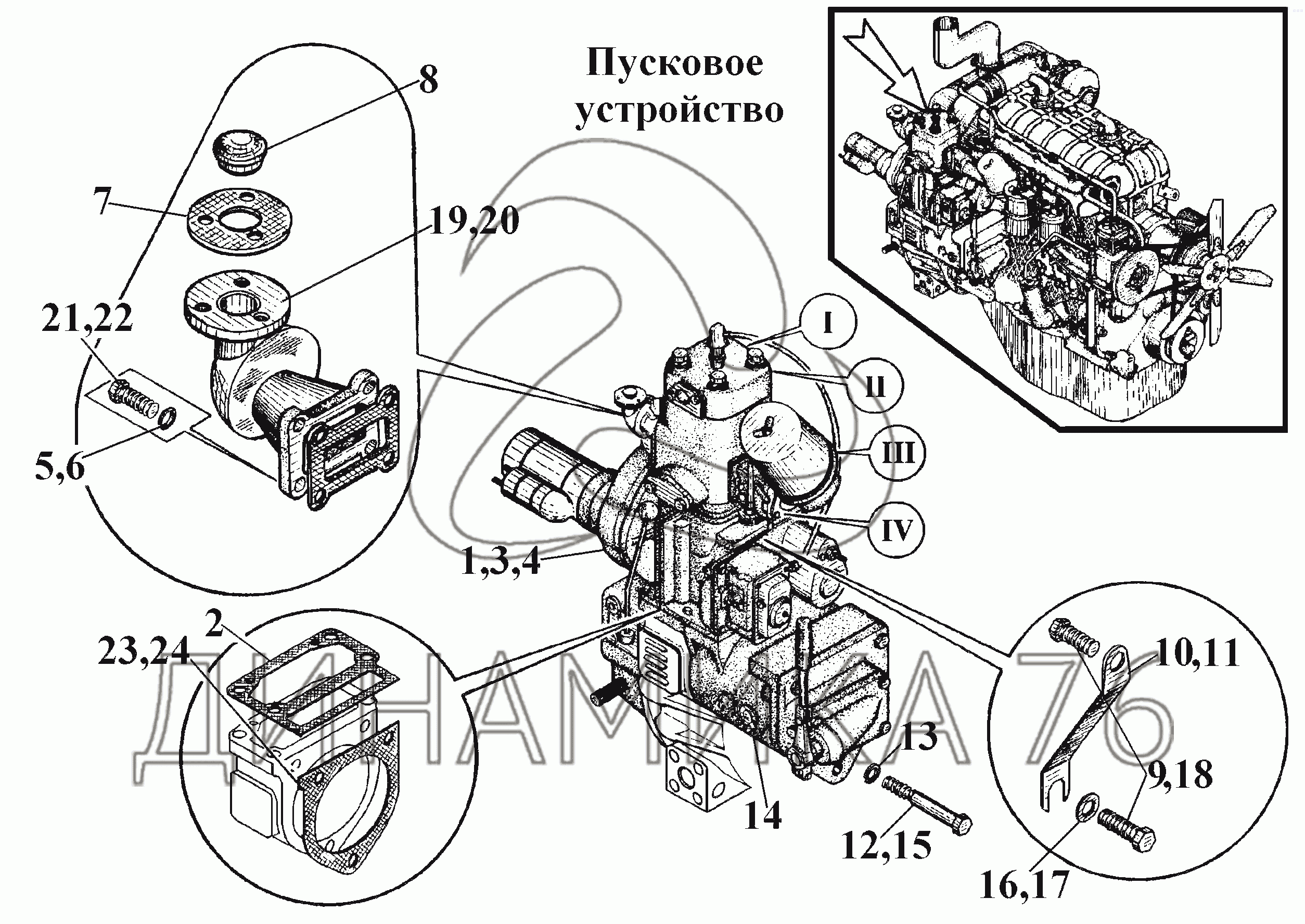 Пусковое устройство

8

7

19,20

21,22

5,6

I

II

III

IV

1,3,4

2

23,24

10,11

13

9,18

14

12,15

16,17

ДИНАМИКА 76