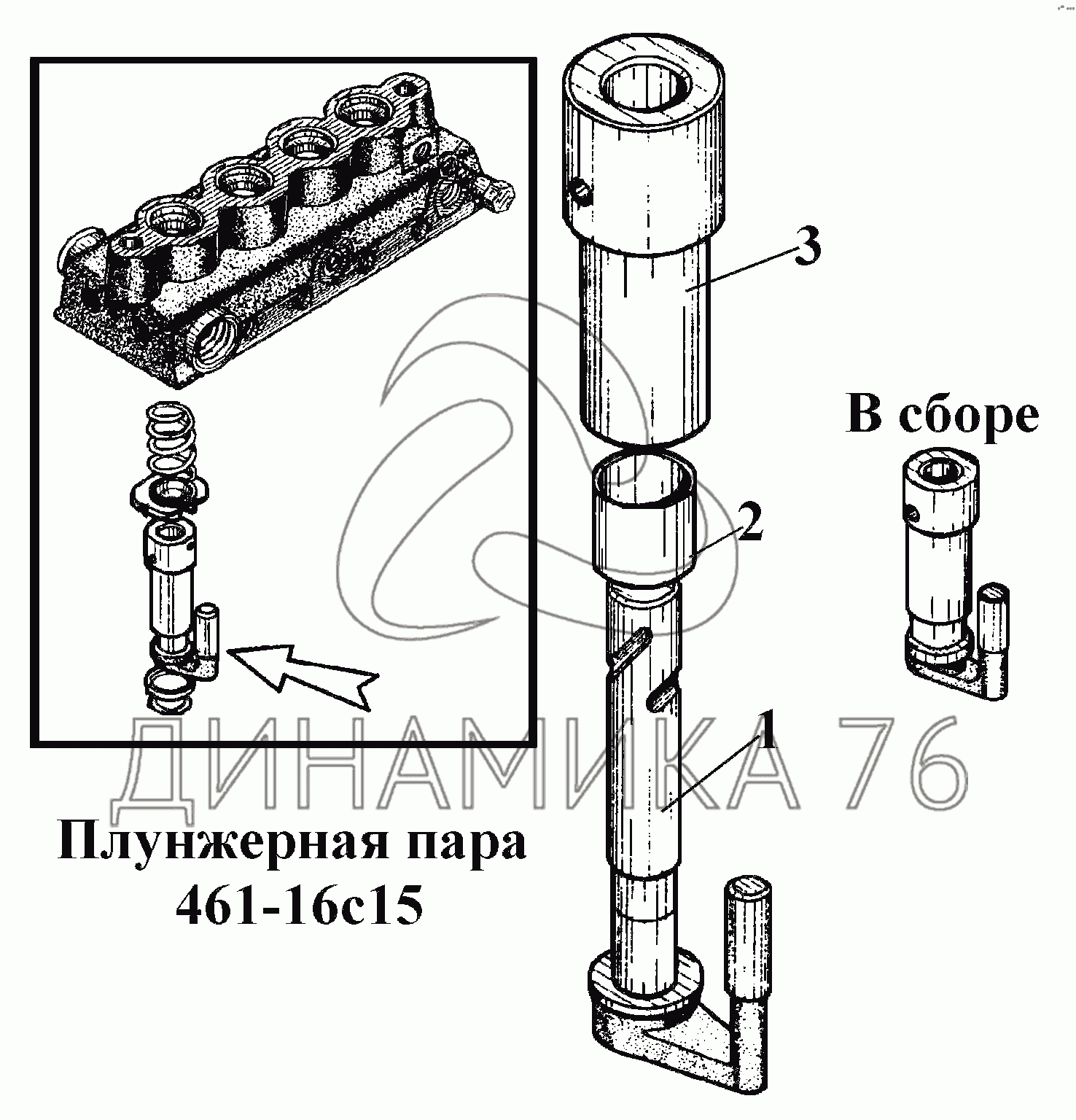 3

В сборе

2

1

ДИНАМИКА 76

Плунжерная пара 461-16с15