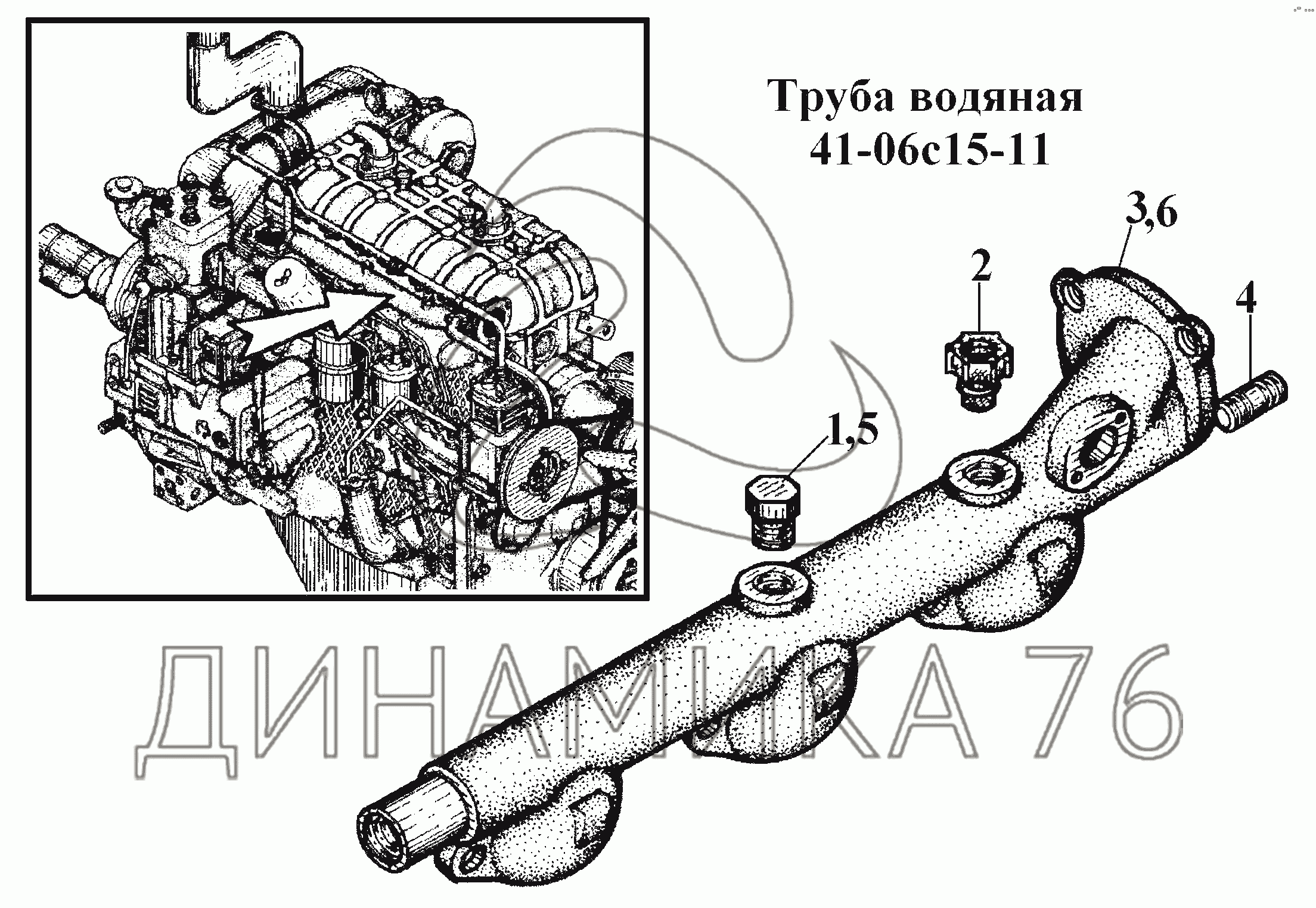 Труба водяная
41-06с15-11

3,6

2

4

1,5

ДИНАМИКА 76