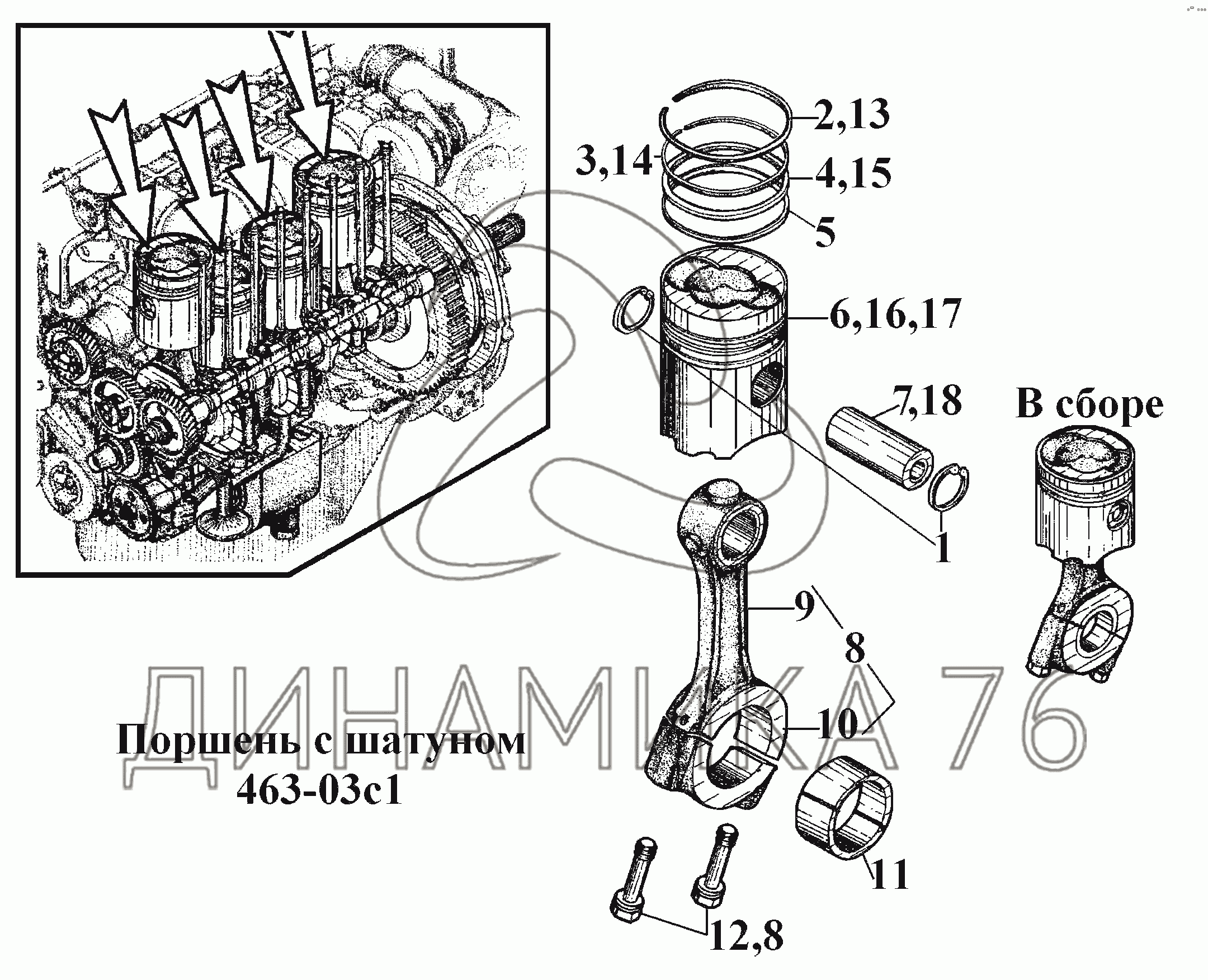 2,13
3,14
4,15
5
6,16,17
7,18
В сборе
1
9
8
10
11
12,8
Поршень с шатуном
463-03с1
ДИНАМИКА 76