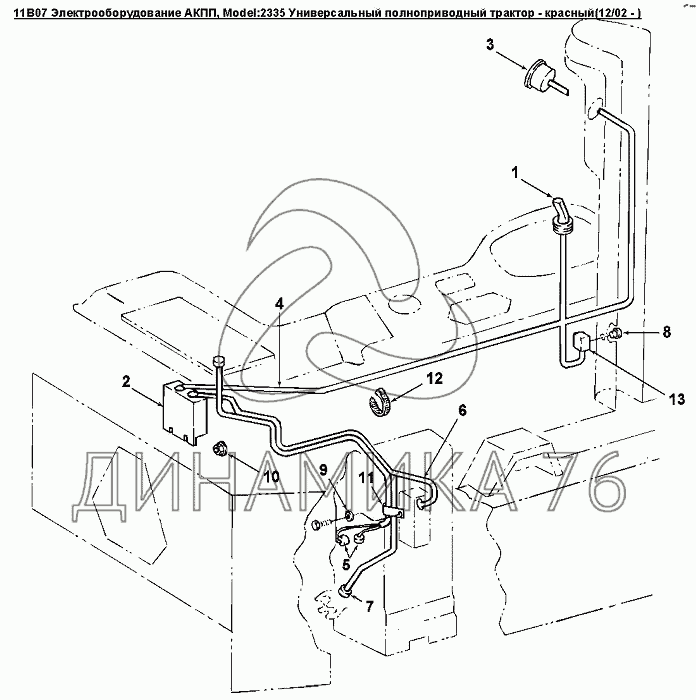 11B07 Электрооборудование АКПП, Model:2335 Универсальный полноприводный трактор - красный(12/02 - )

3

1

4

8

2

12

13

6

10

9

11

5

7

ДИНАМИКА 76