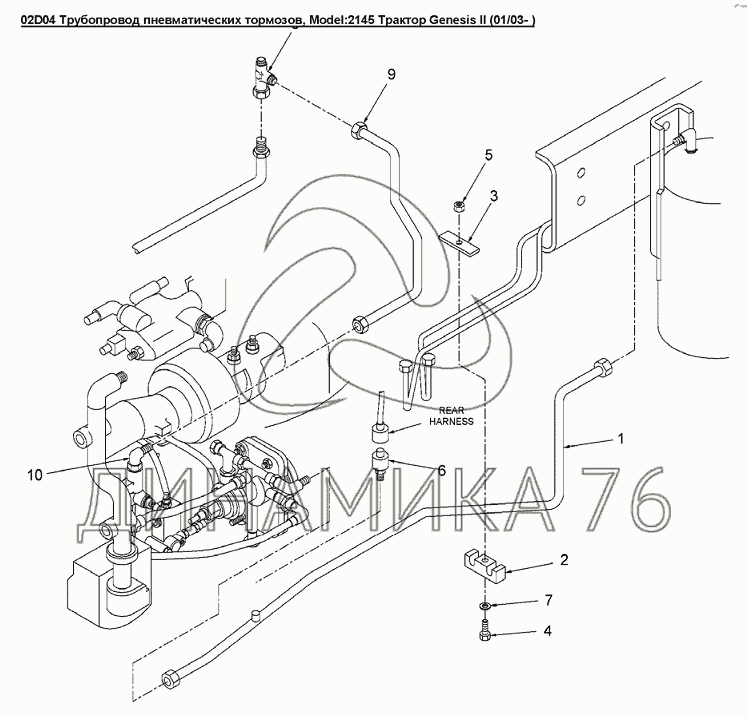 02D04 Трубопровод пневматических тормозов, Model:2145 Трактор Genesis II (01/03- )

9
5
3
REAR HARNESS
1
10
6
ДИНАМИКА 76
2
7
4