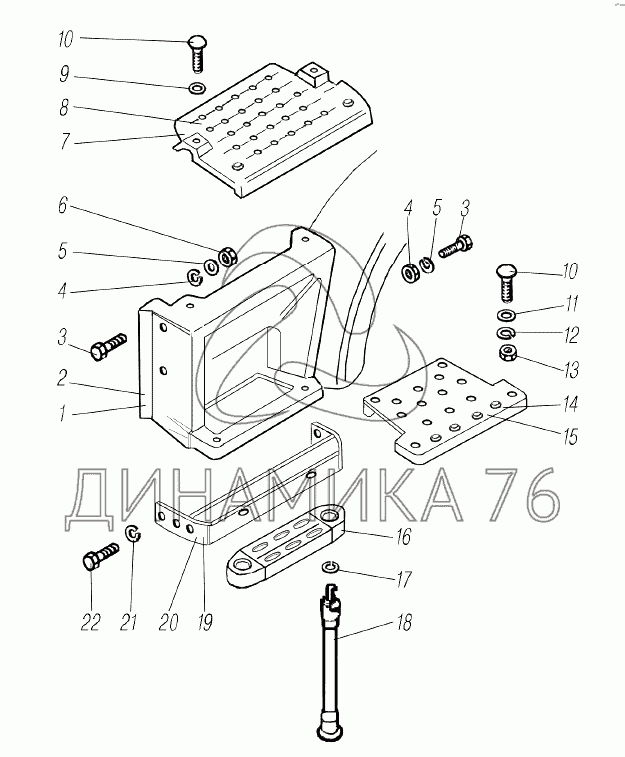 10
9
8
7
6
5
4
3
2
1
4
5
3
10
11
12
13
14
15
ДИНАМИКА 76
16
17
18
22
21
20
19