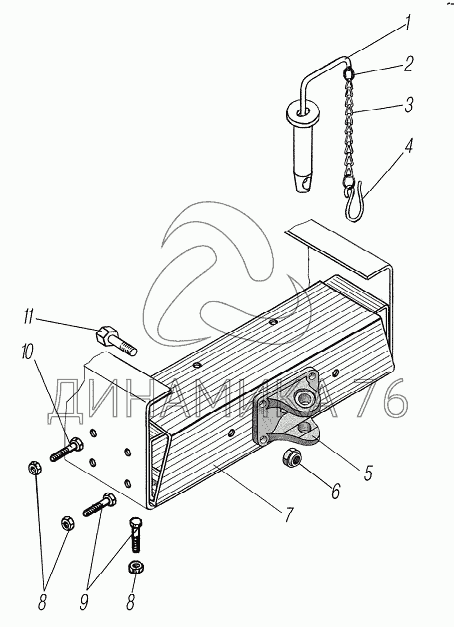 1
2
3
4
11
10
ДИНАМИКА 76
5
6
7
8
9
8