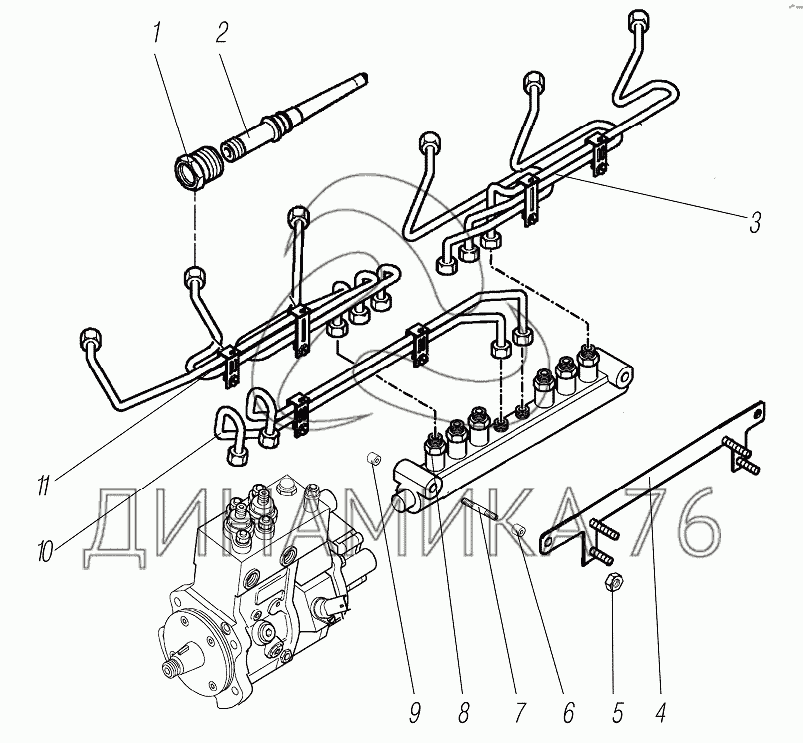 1
2
3
11
10
ДИНАМИКА 76
9
8
7
6
5
4