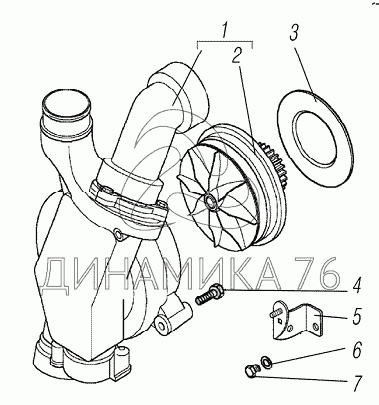 1
2
3
ДИНАМИКА 76
4
5
6
7