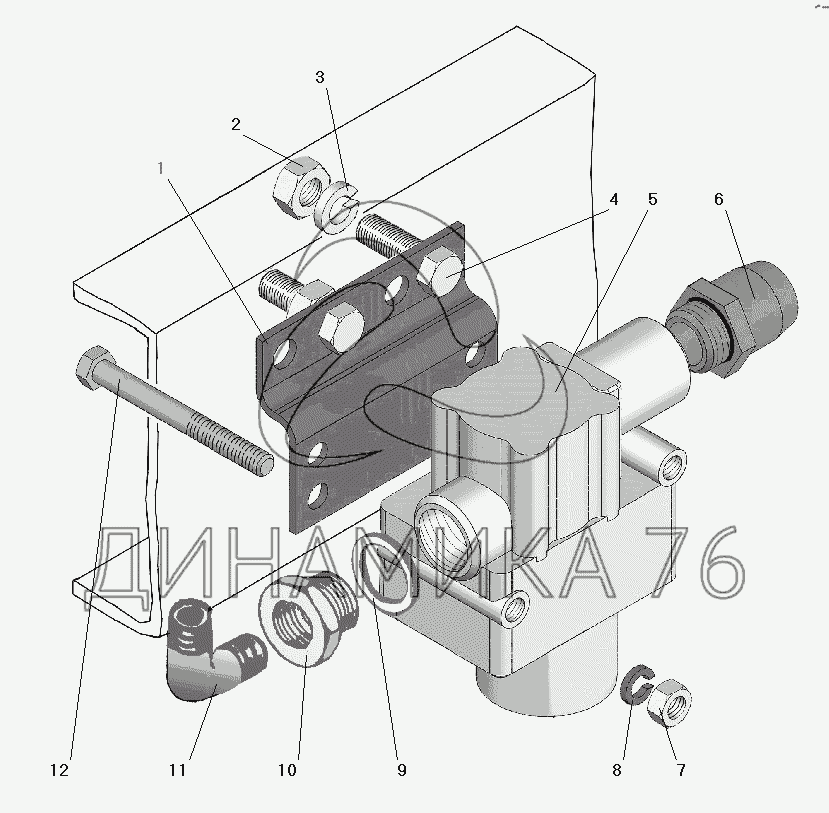 3
2
1
4
5
6
ДИНАМИКА 76
12
11
10
9
8
7