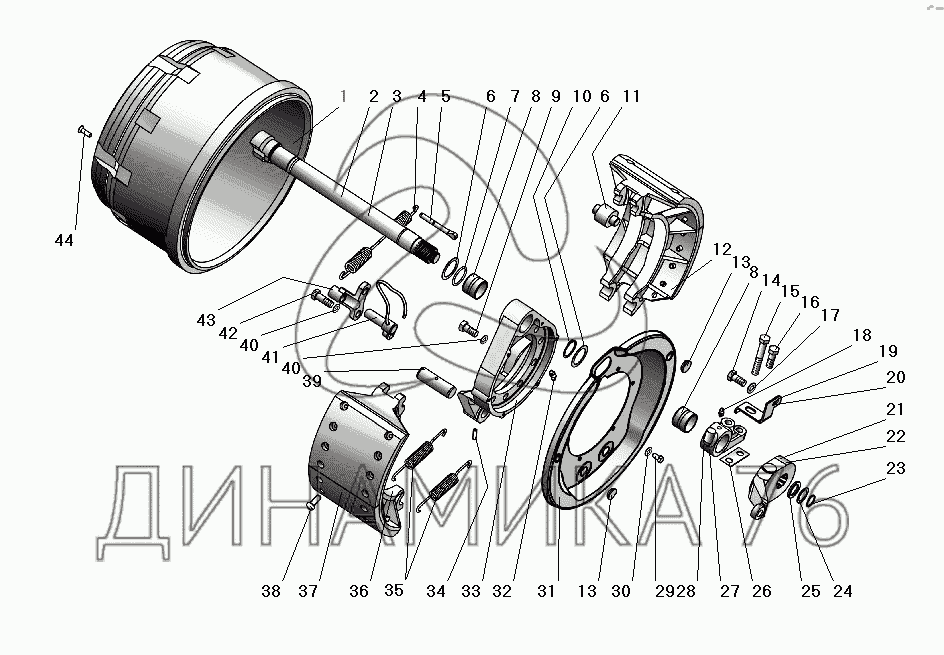 1 2 3 4 5 6 7 8 9 10 6 11

44

12
13
8
14
15
16
17
18
19
20
21
22
23

43
42
40
41
40
39

38 37 36 35 34 33 32 31 13 30 29 28 27 26 25 24

ДИНАМИКА 76