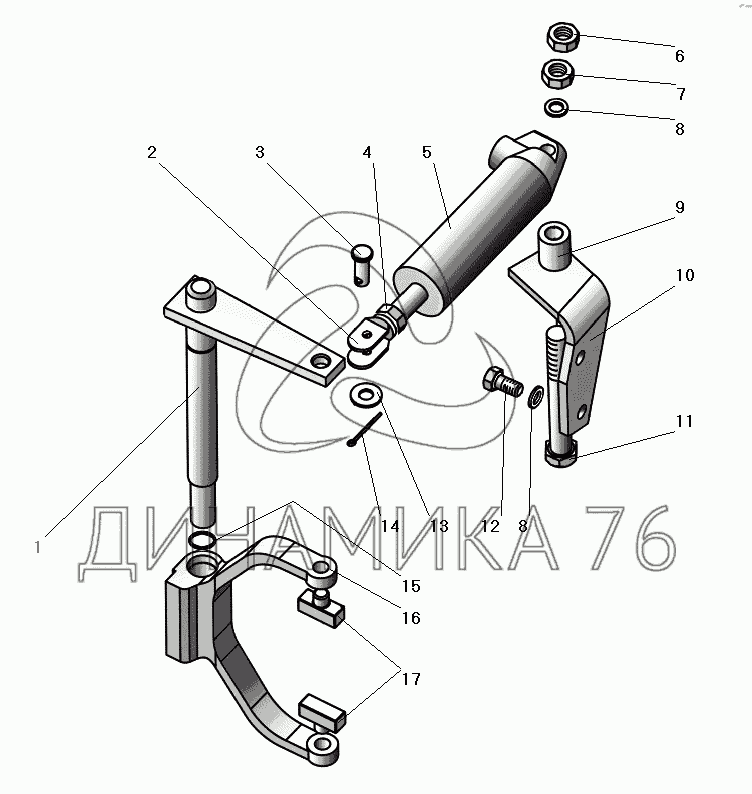 6
7
8
2
3
4
5
9
10
11
1
14
13
12
8
ДИНАМИКА 76
15
16
17