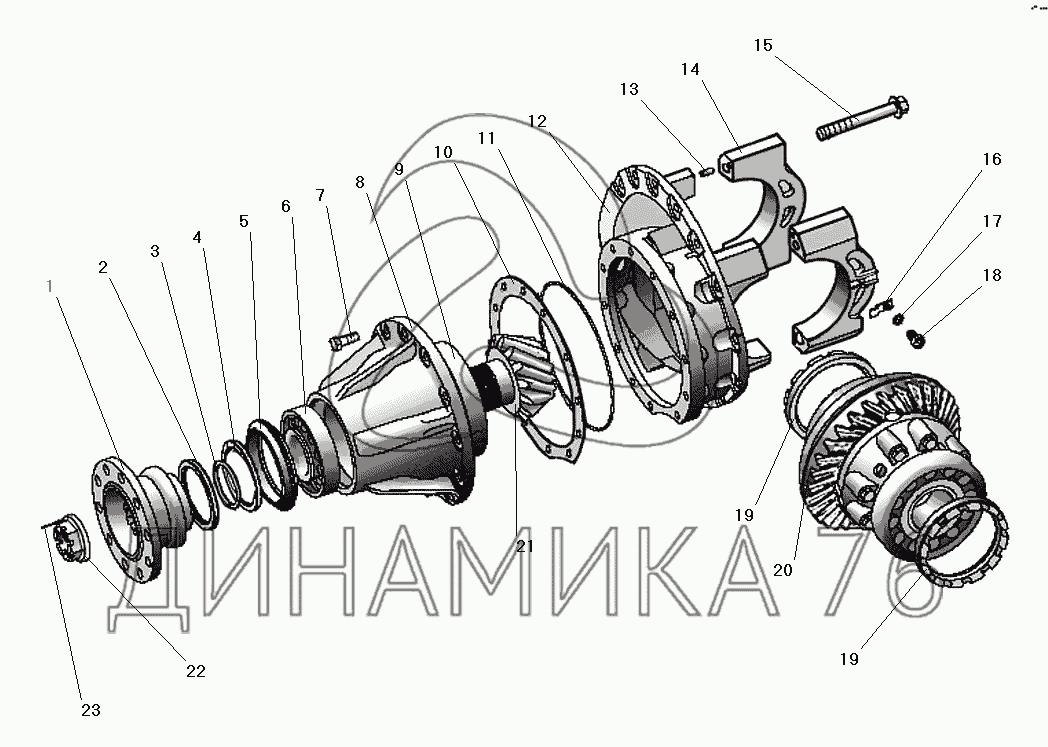 15
14
13
12
11
10
9
8
7
6
5
4
3
2
1
16
17
18
19
20
21
19
22
23
ДИНАМИКА 76