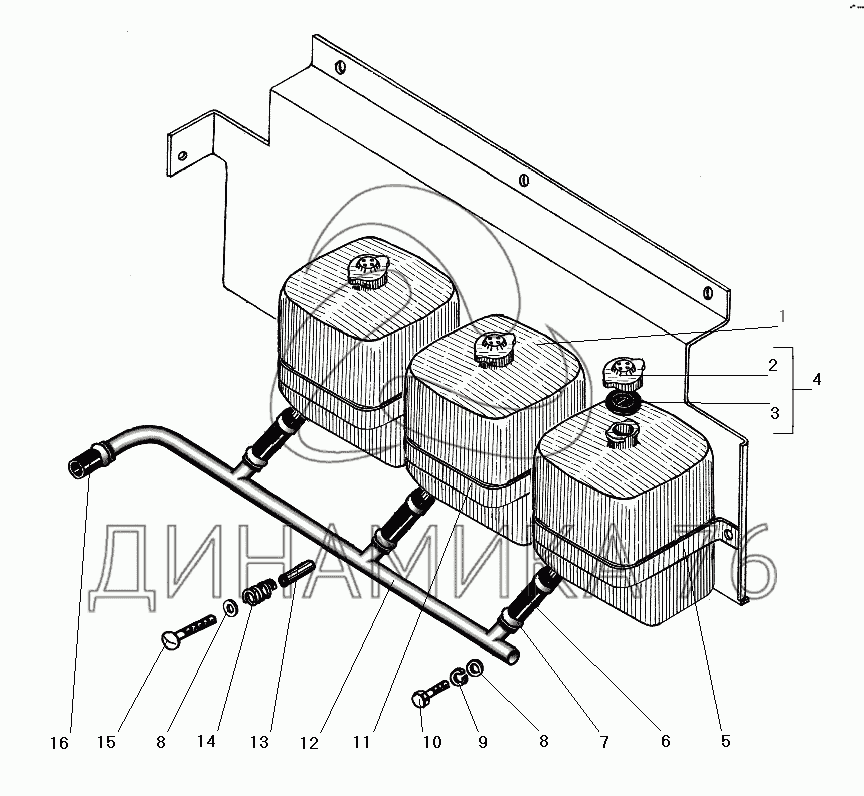 1
2
3
4
ДИНАМИКА 76
16 15 8 14 13 12 11 10 9 8 7 6 5