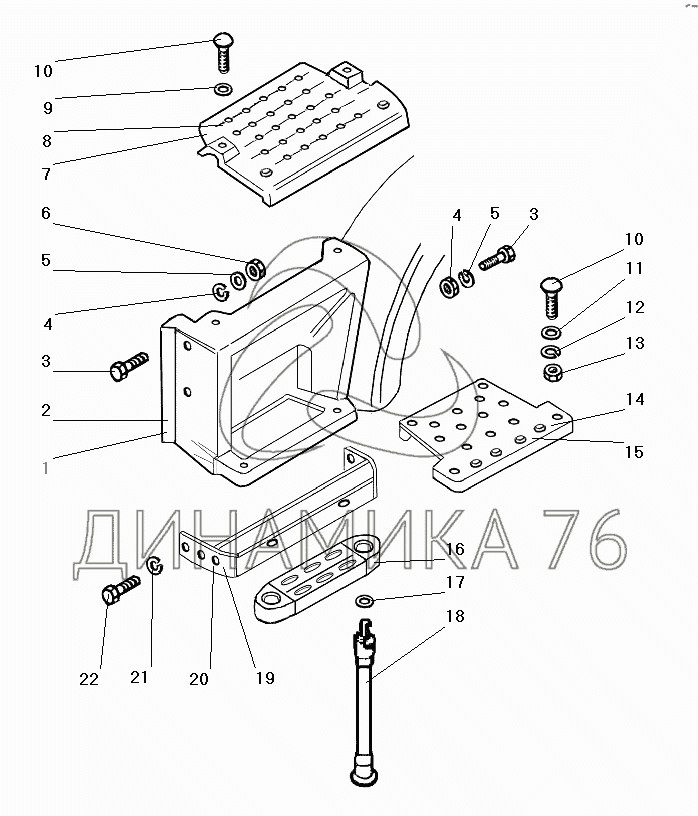 10
9
8
7
6
5
4
3
2
1
4
5
3
10
11
12
13
14
15
ДИНАМИКА 76
16
17
18
22
21
20
19