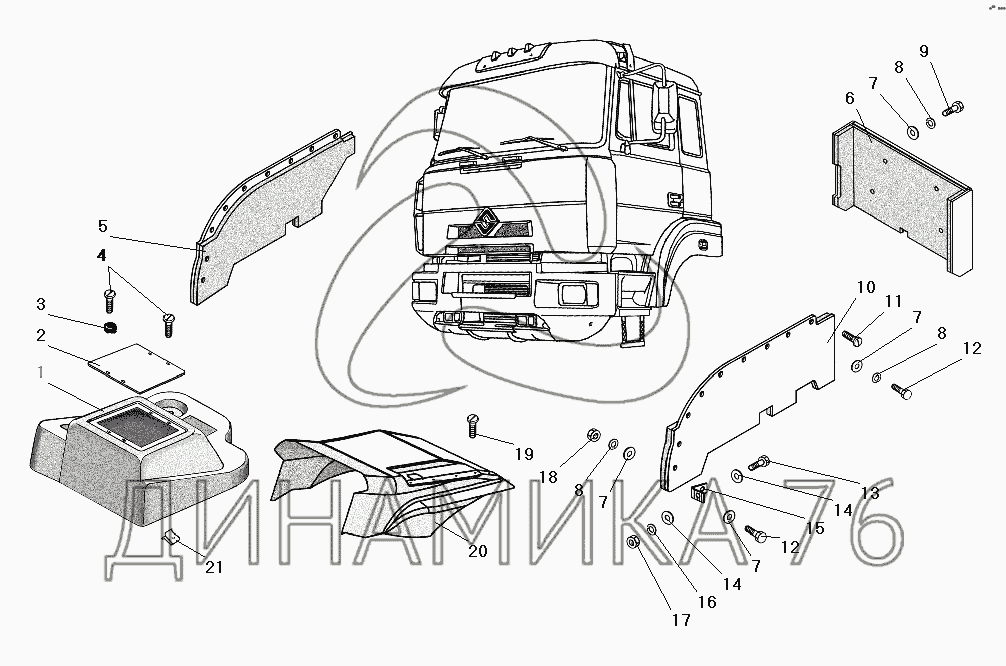 9
8
7
6
5
4
3
2
1
10
11
7
8
12
19
18
8
7
13
14
15
12
7
14
16
17
20
21
ДИНАМИКА 76