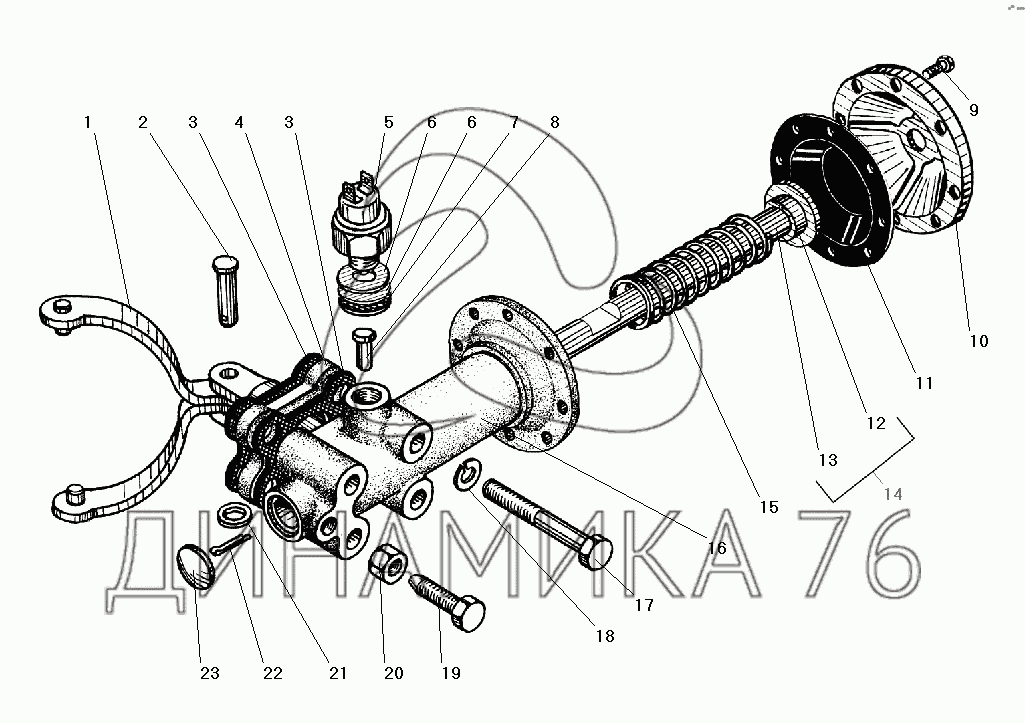 1
2
3
4
3
5
6
6
7
8
9
10
11
12
13
14
15
16
17
18
19
20
21
22
23

ДИНАМИКА 76