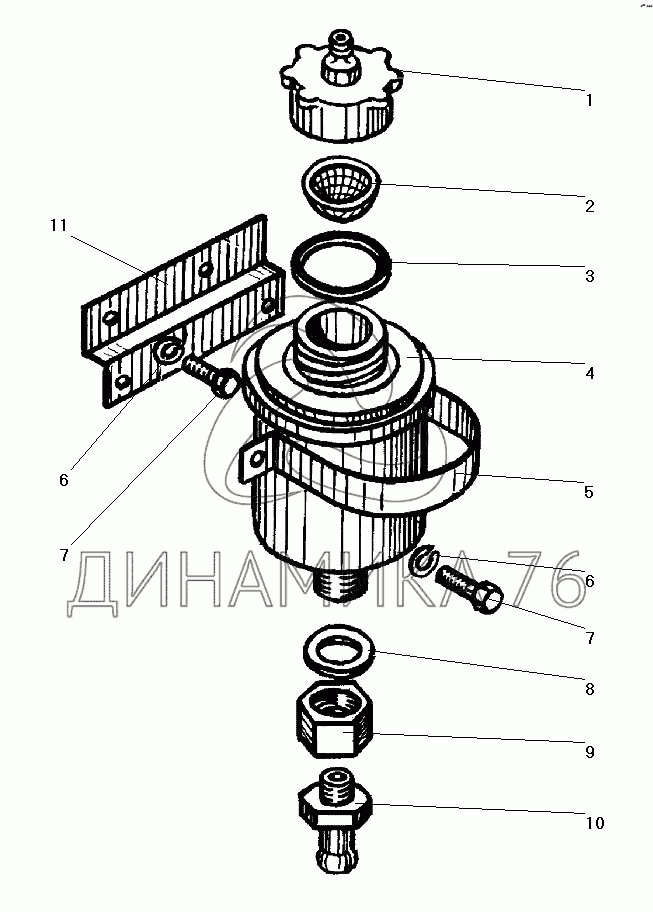 1
2
11
3
4
6
5
7
ДИНАМИКА 76
6
7
8
9
10