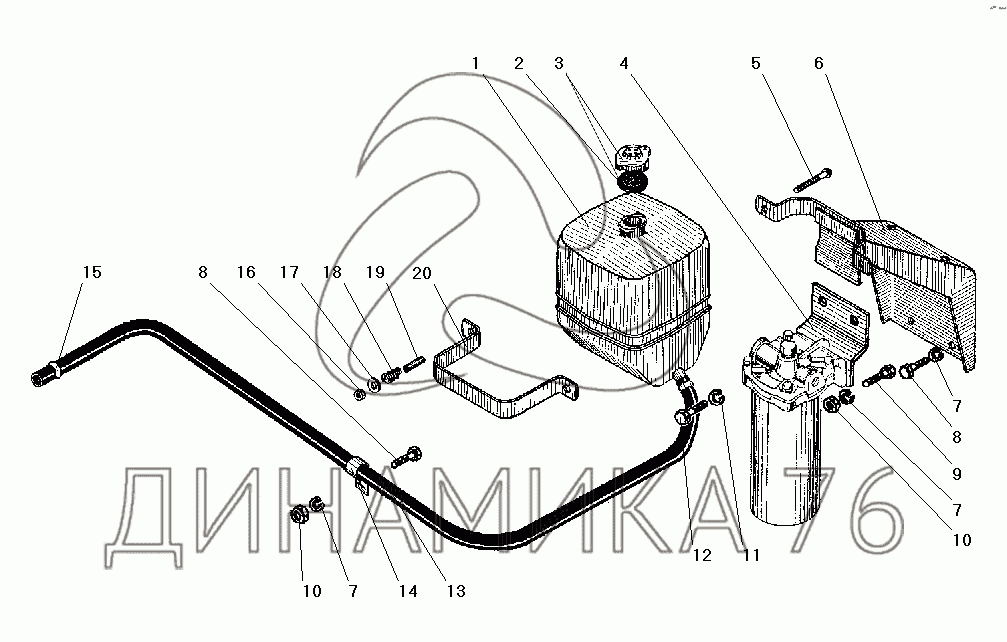 1 2 3 4 5 6
15 8 16 17 18 19 20
7
8
9
7
10
12 11
10 7 14 13
ДИНАМИКА 76