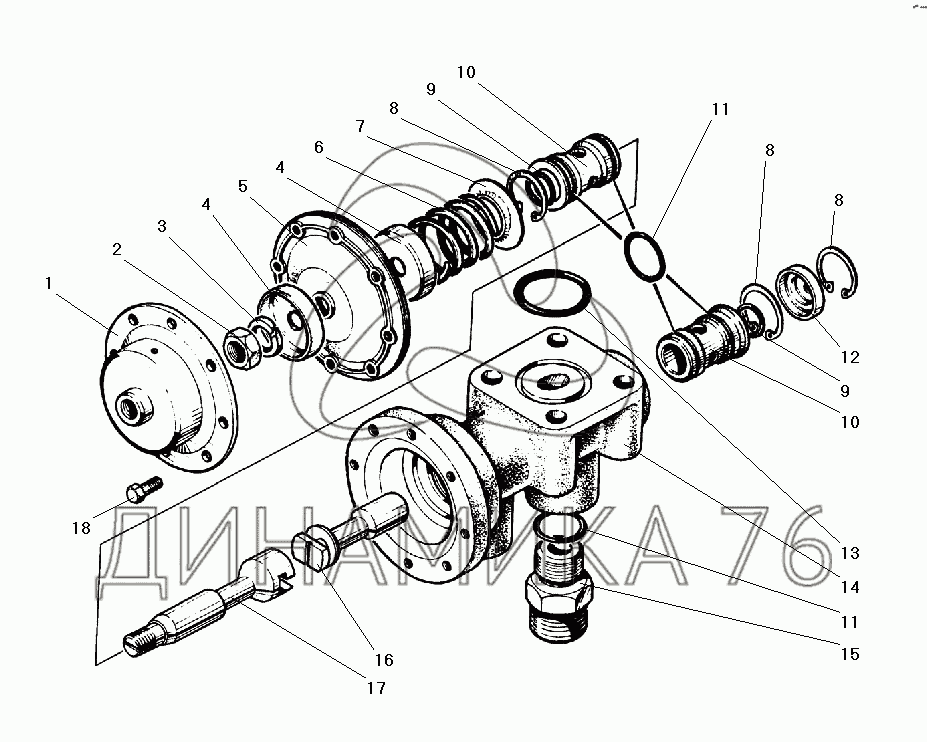 10
9
8
7
6
4
5
4
3
2
1
11
8
8
12
9
10
13
14
11
15
16
17
18
ДИНАМИКА 76