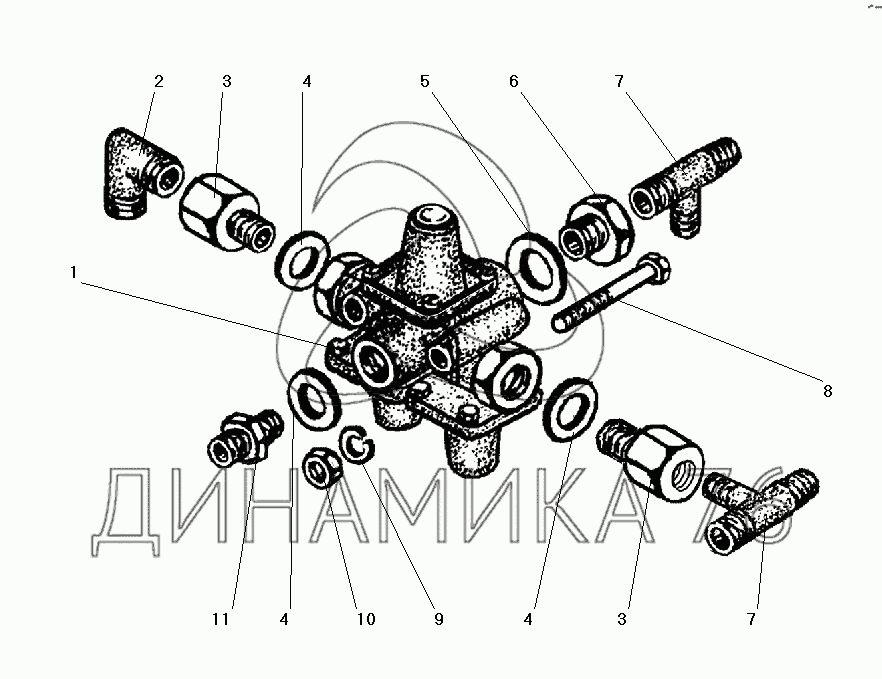 2 3 4 5 6 7

1

8

ДИНАМИКА 76

11 4 10 9 4 3 7