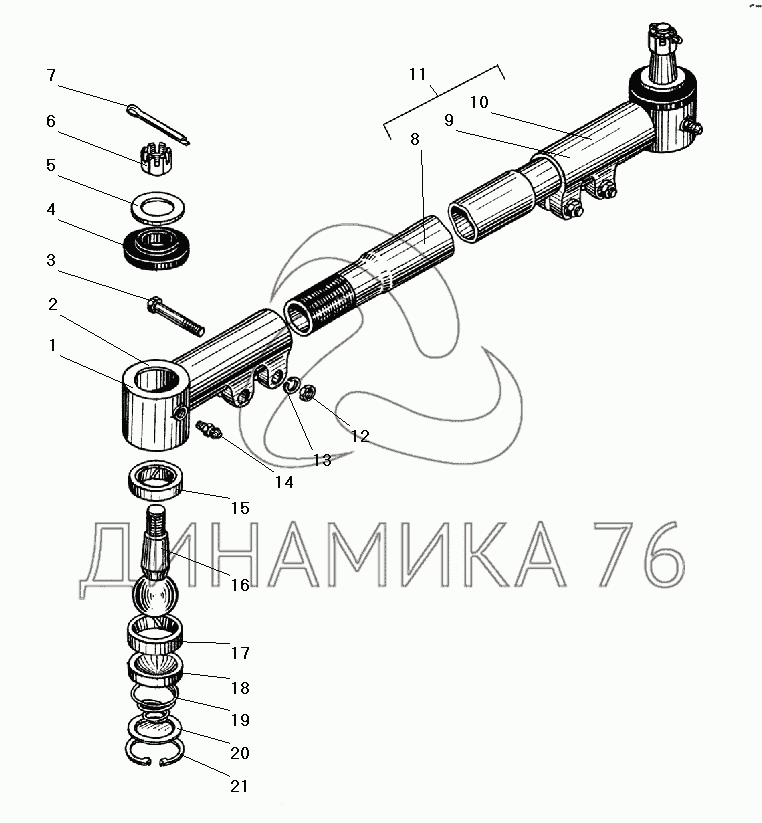 7
6
5
4
3
2
1
11
10
9
8
12
13
14
15
16
17
18
19
20
21
ДИНАМИКА 76