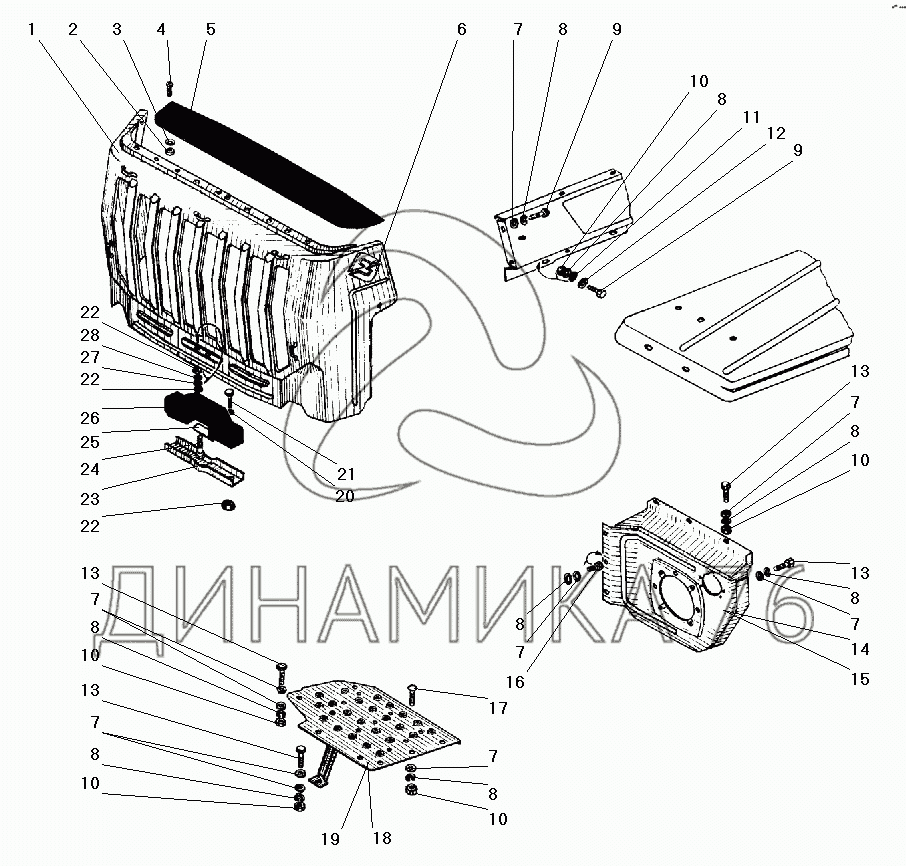 1
2
3
4
5
6
7
8
9
10
8
11
12
9
22
28
27
22
26
25
24
23
22
21
20
13
7
8
10
13
8
7
14
15
8
7
16
13
7
8
10
13
7
8
10
17
7
8
10
19
18
ДИНАМИКА 76