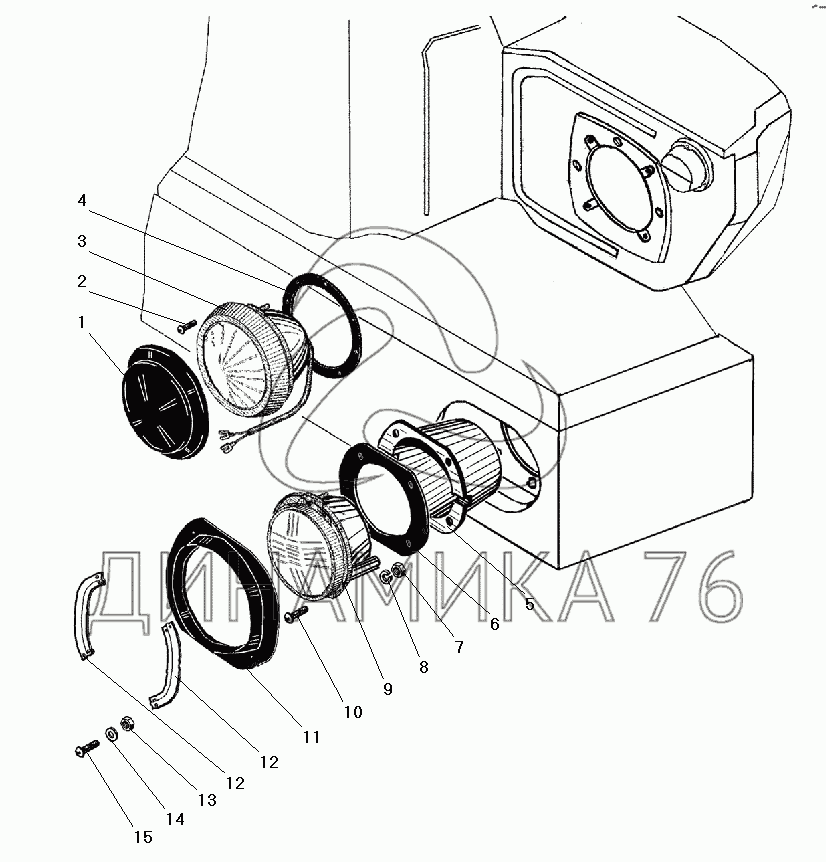 4
3
2
1
ДИНАМИКА 76
5
6
7
8
9
10
11
12
12
13
14
15