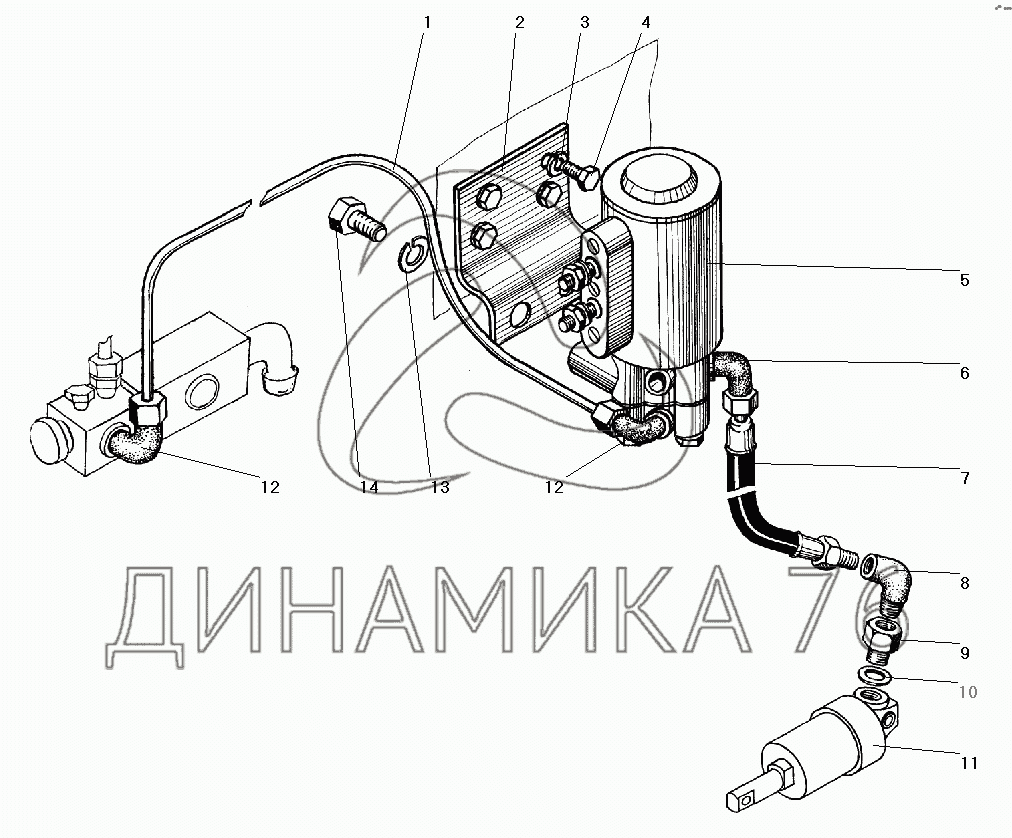 1
2
3
4
5
6
7
8
9
10
11
12
14
13
12
ДИНАМИКА 76