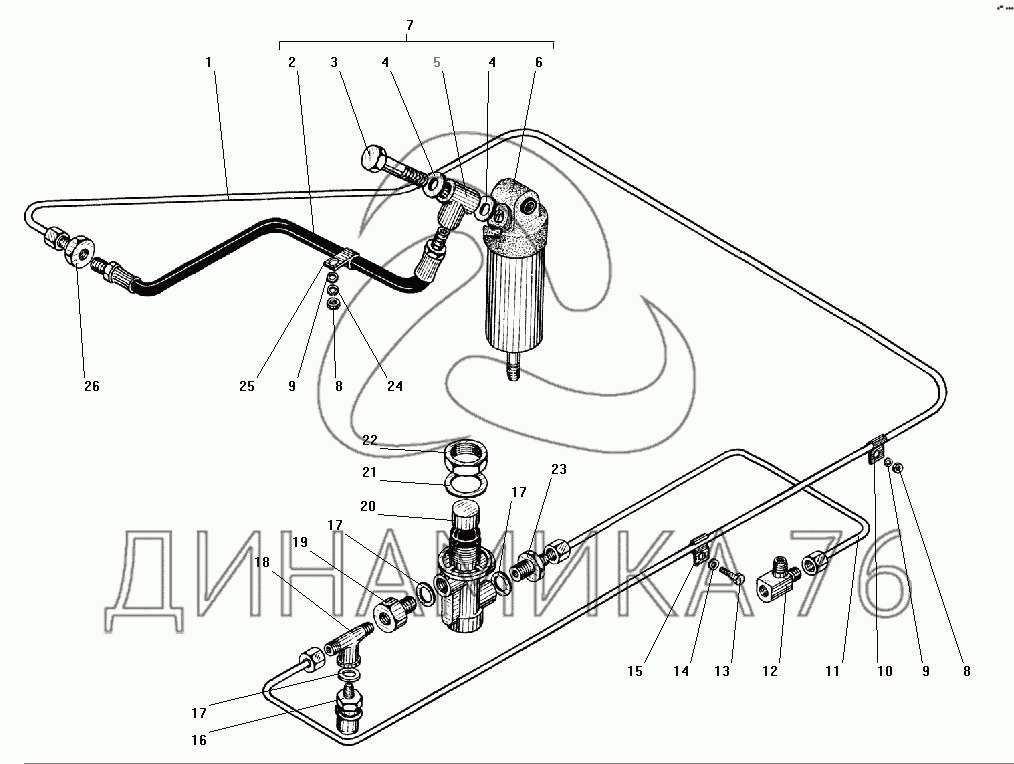 7
1
2
3
4
5
4
6
26
25
9
8
24
22
21
20
17
23
17
19
18
17
16
15
14
13
12
11
10
9
8
ДИНАМИКА 76