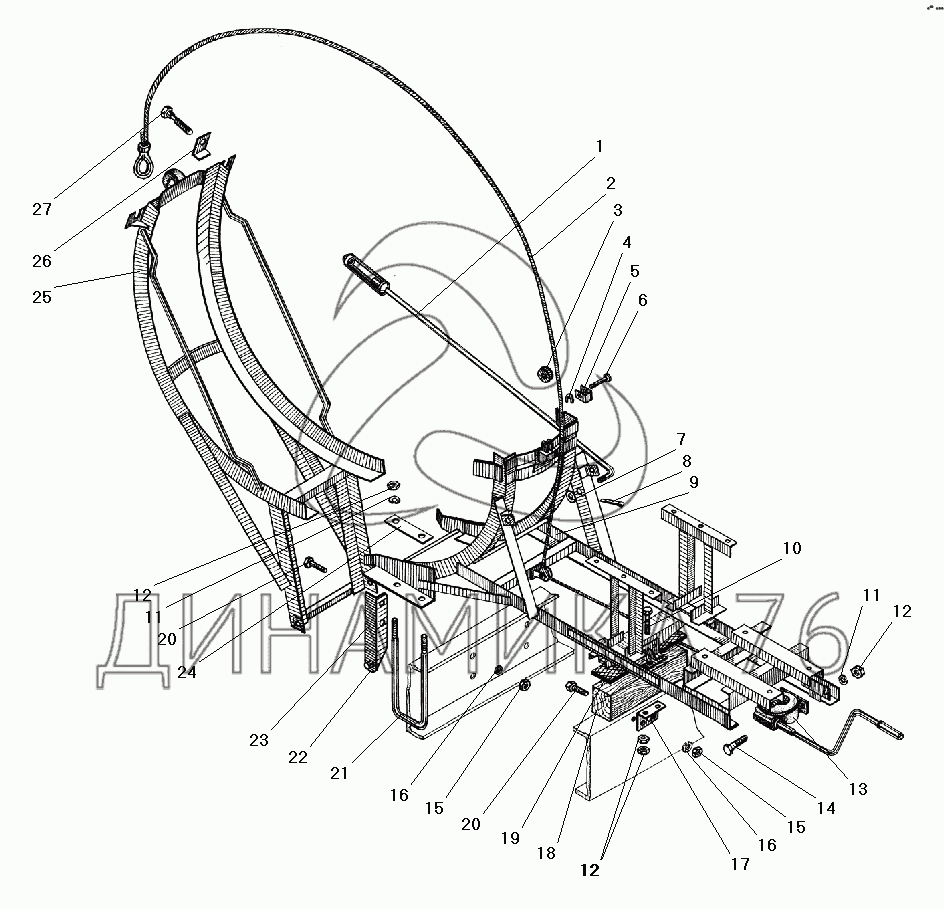 27
26
25
1
2
3
4
5
6
7
8
9
10
11
12
12
11
20
24
23
22
21
16
15
20
19
18
12
17
16
15
14
13
ДИНАМИКА 76