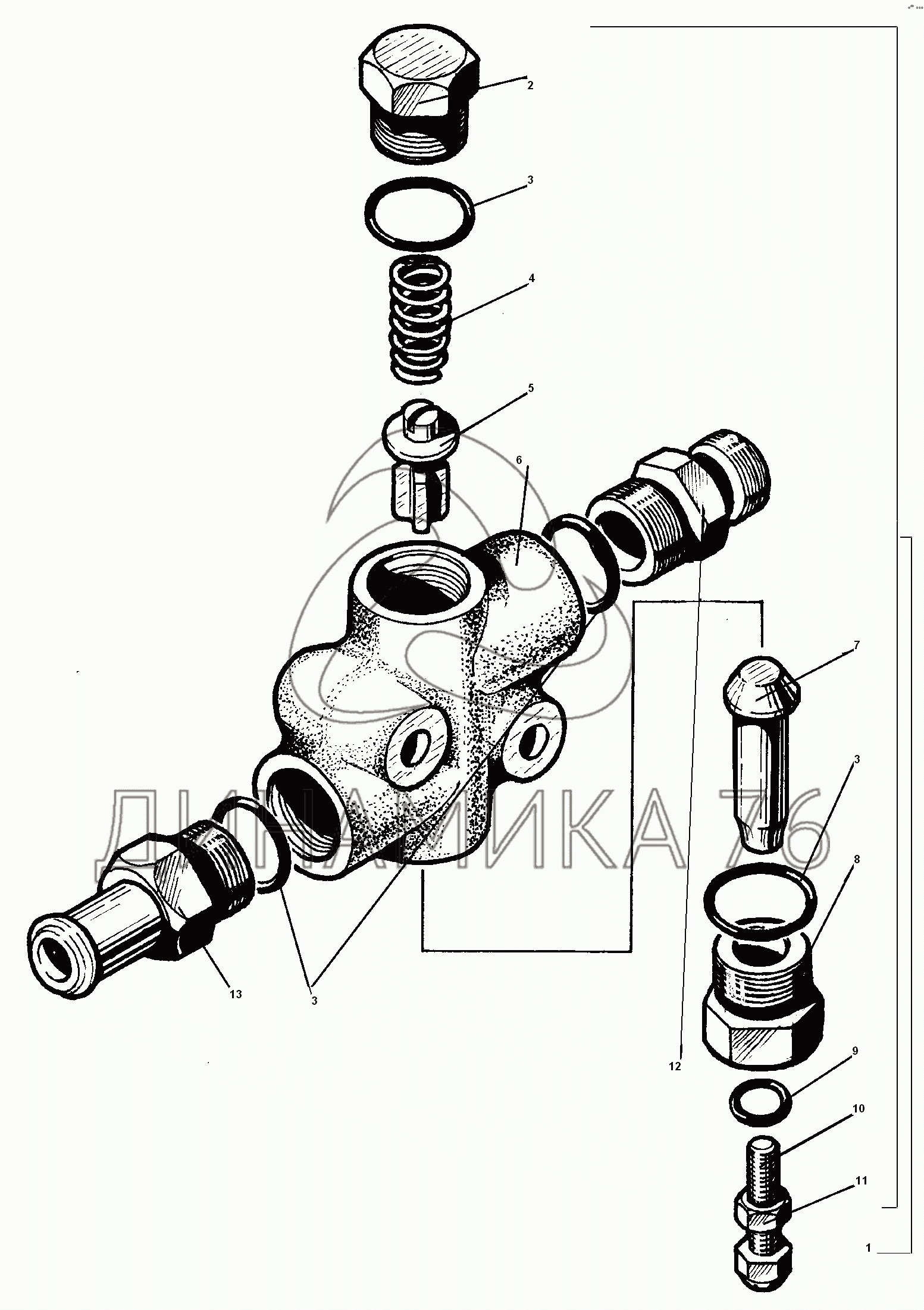 2
3
4
5
6
7
3
8
ДИНАМИКА 76
13
3
12
9
10
11
1