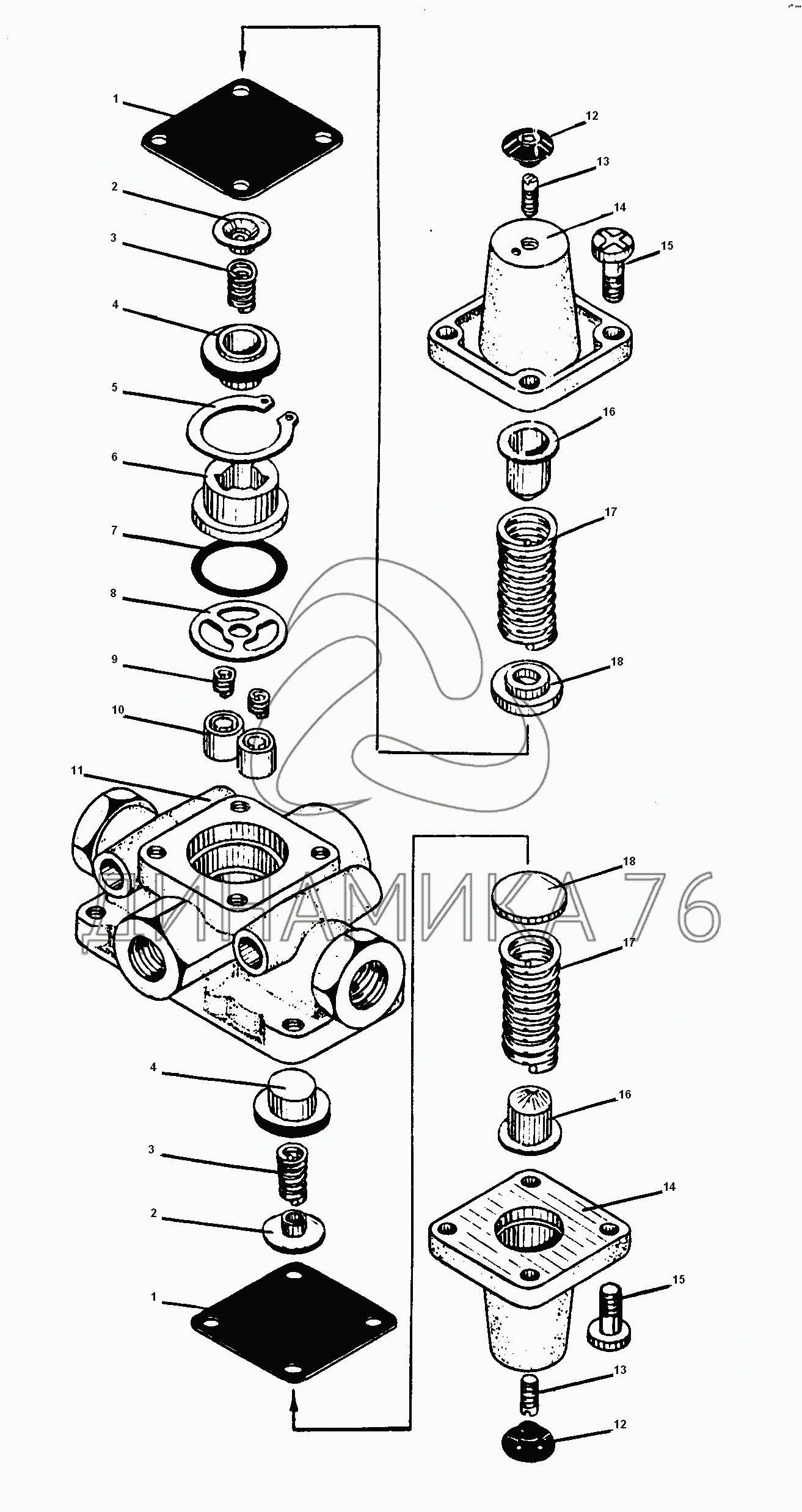 1
2
3
4
5
6
7
8
9
10
11
12
13
14
15
16
17
18
ДИНАМИКА 76
18
17
16
14
15
13
12
4
3
2
1