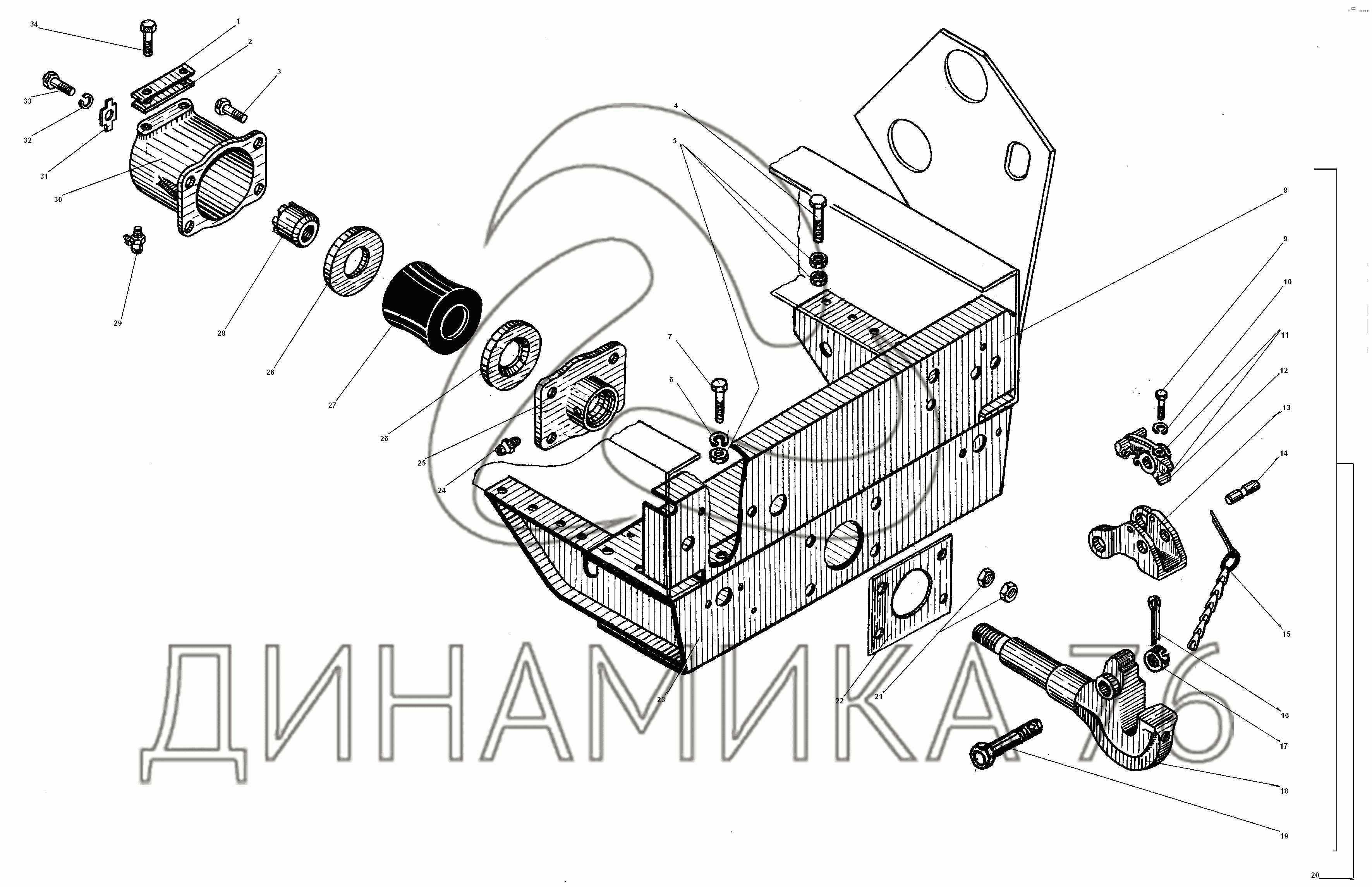 34
1
2
3
33
32
31
30
29
28
26
27
26
25
24
4
5
7
6
8
9
10
11
12
13
14
15
16
17
18
19
20
21
22
23
ДИНАМИКА 76