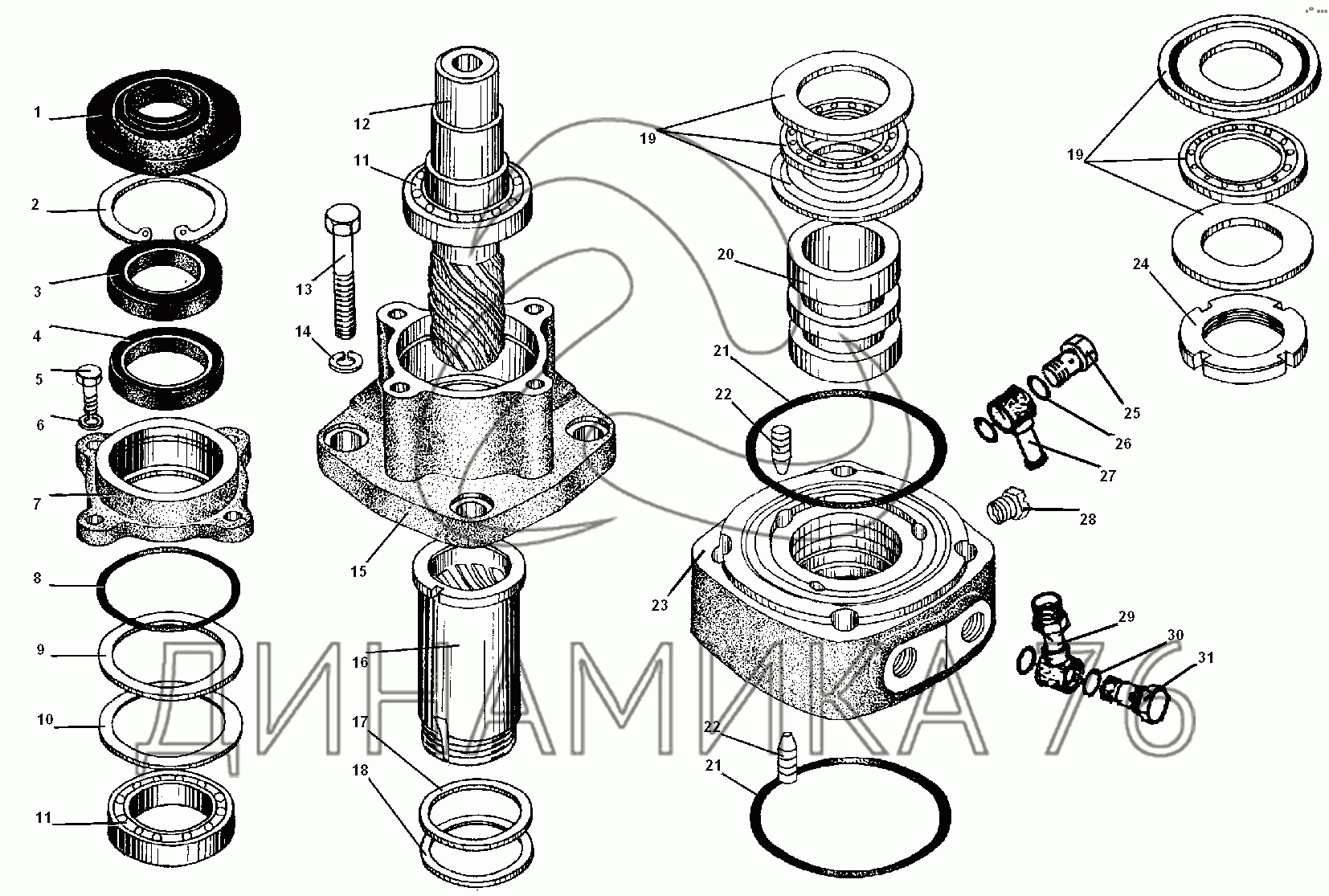 1
2
3
4
5
6
7
8
9
10
11
12
11
13
14
15
16
17
18
19
20
21
22
23
22
21
19
24
25
26
27
28
29
30
31
ДИНАМИКА 76