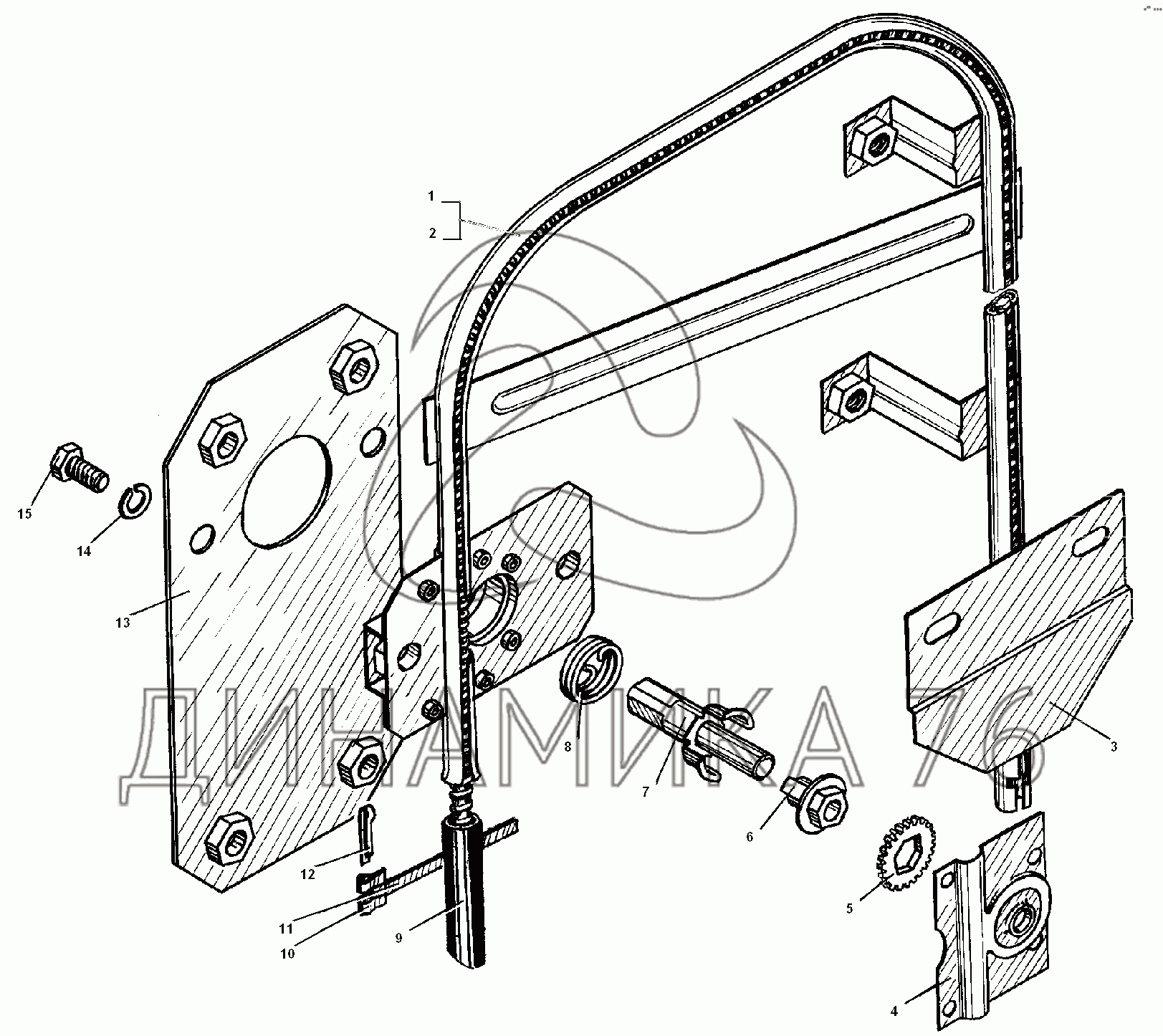 1
2
15
14
13
8
7
6
3
12
11
10
9
5
4
ДИНАМИКА 76