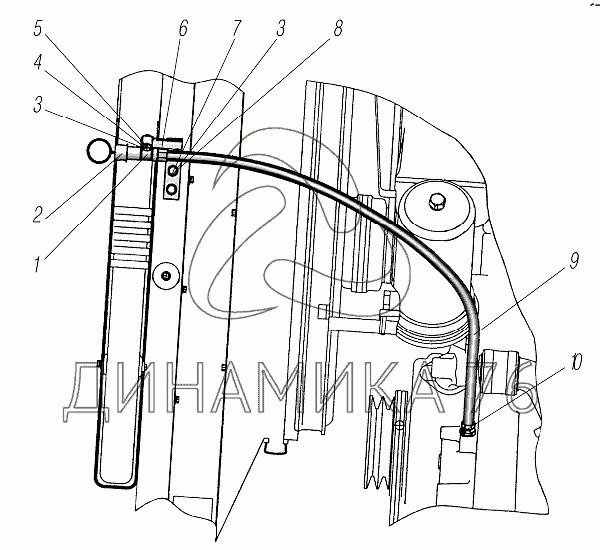 5
6
7
3
8
4
3
2
1
9
10
ДИНАМИКА 76