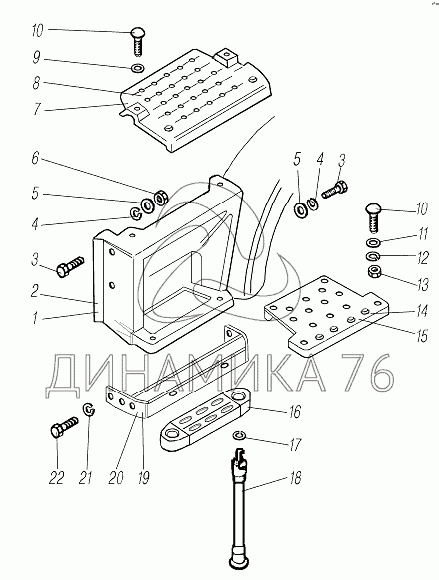 10
9
8
7
6
5
4
3
2
1
5
4
3
10
11
12
13
14
15
ДИНАМИКА 76
16
17
18
22
21
20
19