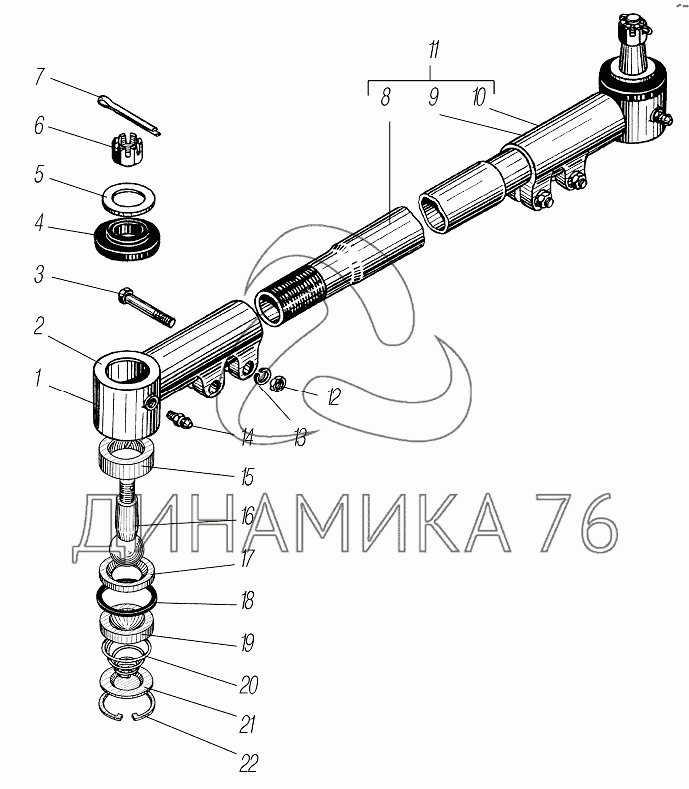 11
8 9 10
7
6
5
4
3
2
1
12
13
14
15
16
17
18
19
20
21
22
ДИНАМИКА 76