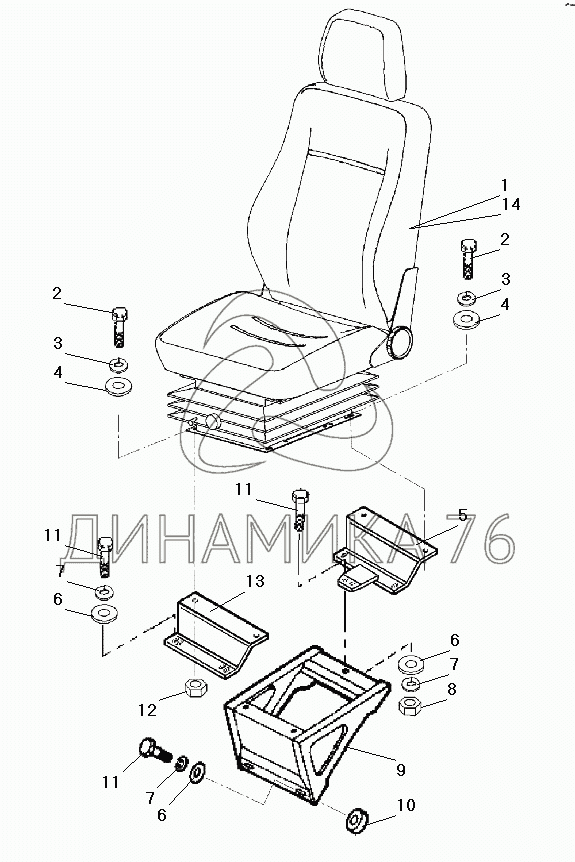 1
14
2
3
4
2
3
4
11
5
ДИНАМИКА 76
11
7
6
13
6
7
8
12
9
11
7
6
10