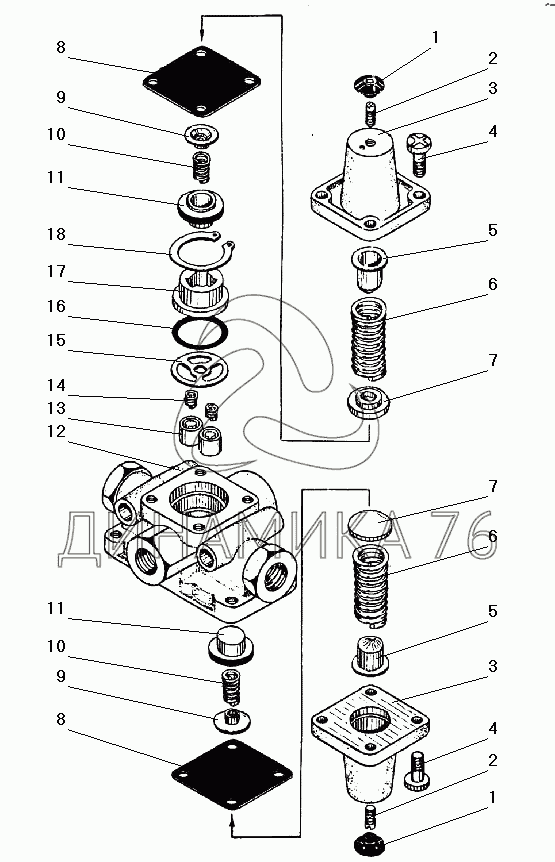 8
9
10
11
18
17
16
15
14
13
12
1
2
3
4
5
6
7
ДИНАМИКА 76
7
6
5
3
4
2
1
11
10
9
8