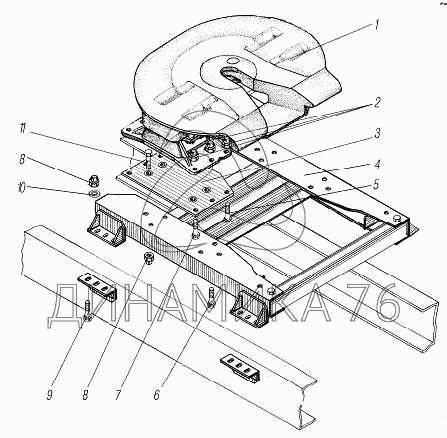 1
2
3
4
5
11
8
10
9
8
7
6
ДИНАМИКА 76