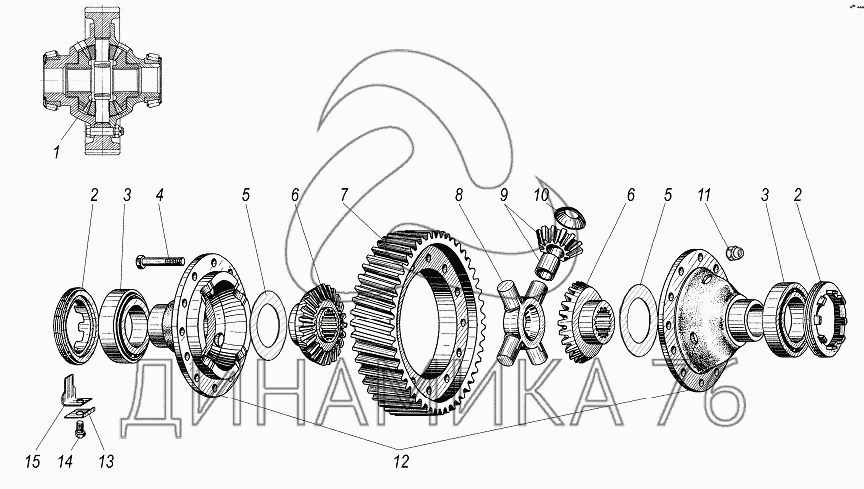 1
2 3 4 5 6 7 8 9 10 6 5 11 3 2
ДИНАМИКА 76
15 14 13 12