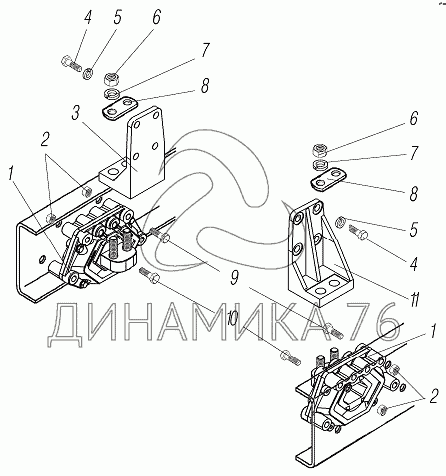 4
5
6
7
8
3
2
1
6
7
8
5
4
11
9
10
ДИНАМИКА 76
1
2