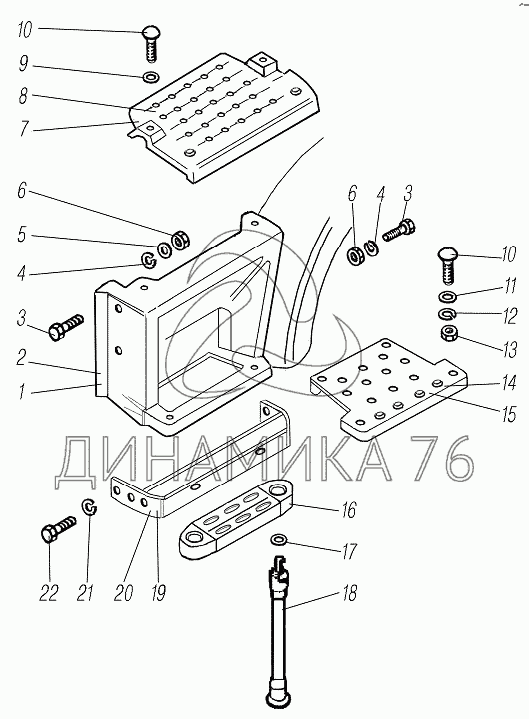 10
9
8
7
6
5
4
3
2
1
6
4
3
10
11
12
13
14
15
ДИНАМИКА 76
16
17
18
22
21
20
19