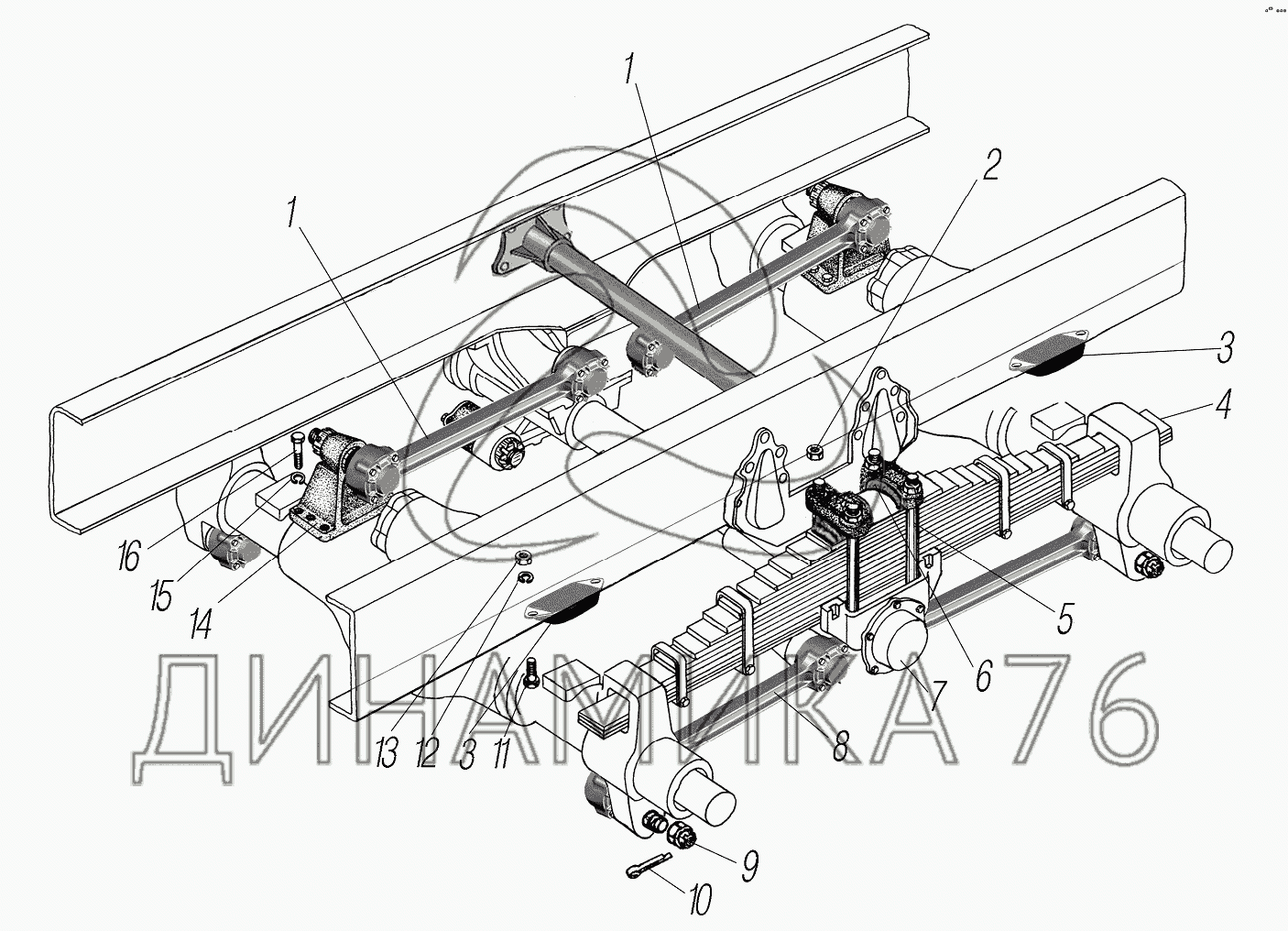 1
1
2
3
4
5
6
7
8
9
10
11
3
12
13
14
15
16
ДИНАМИКА 76