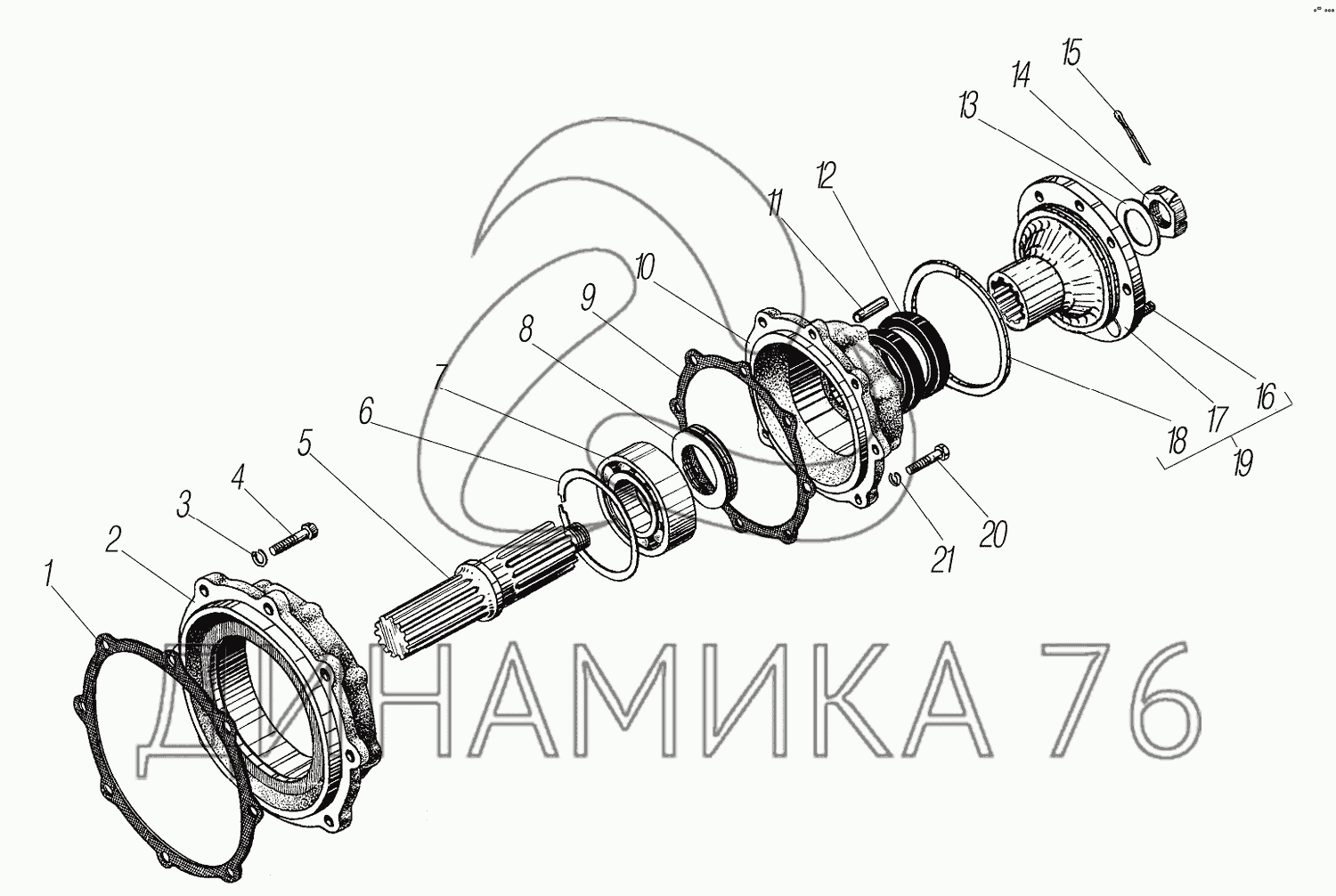 15
14
13
12
11
10
9
8
7
6
5
4
3
2
1
16
17
18
19
20
21
ДИНАМИКА 76