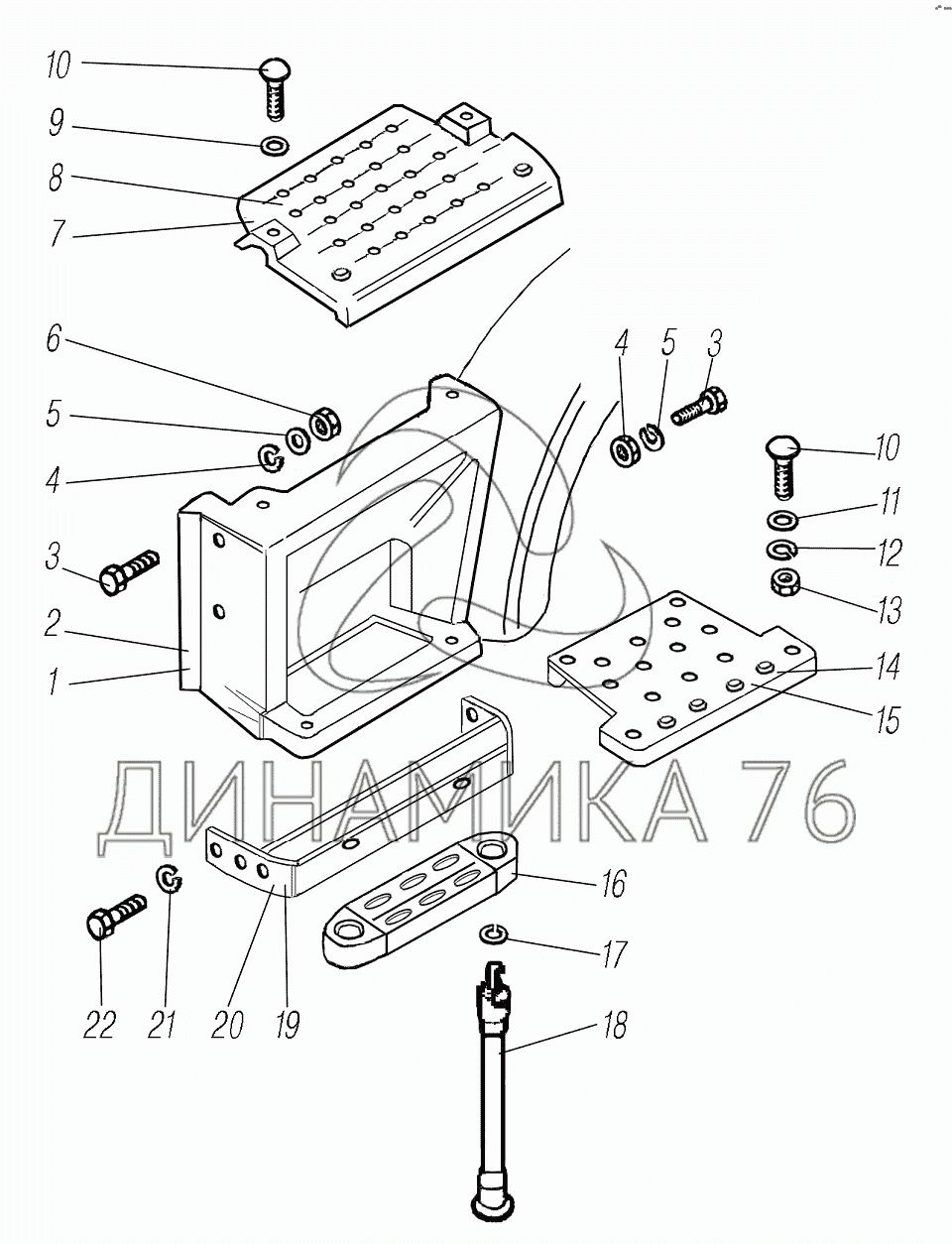 10
9
8
7
6
5
4
3
2
1
4 5 3
10
11
12
13
14
15
ДИНАМИКА 76
16
17
18
22 21 20 19