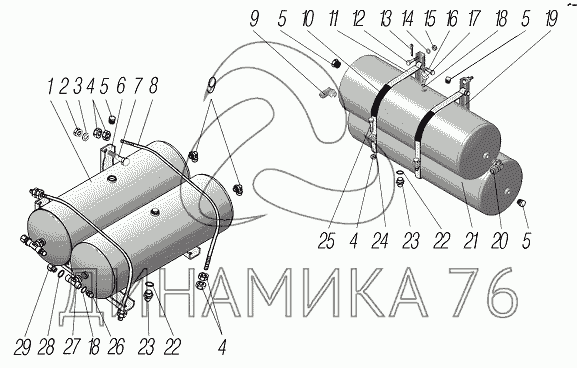 9 5 10 11 12 13 14 15 16 17 18 5 19

1 2 3 4 5 6 7 8

9

25 4 24 23 22 21 20 5

29 28 27 18 26 23 22 4

ДИНАМИКА 76