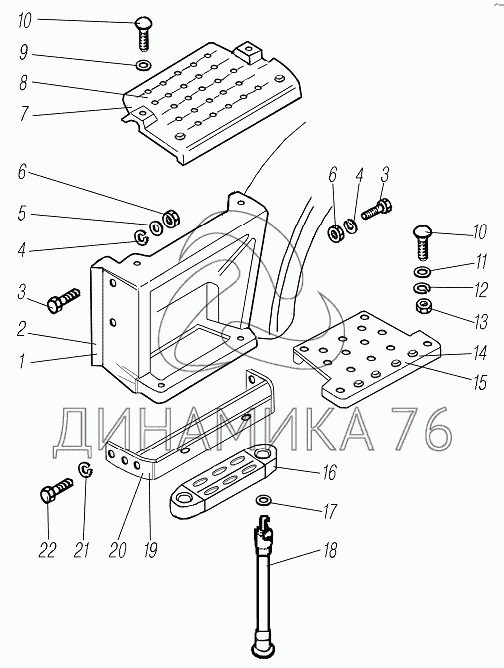 10
9
8
7
6
5
4
3
2
1
6
4
3
10
11
12
13
14
15
ДИНАМИКА 76
16
17
18
22
21
20
19