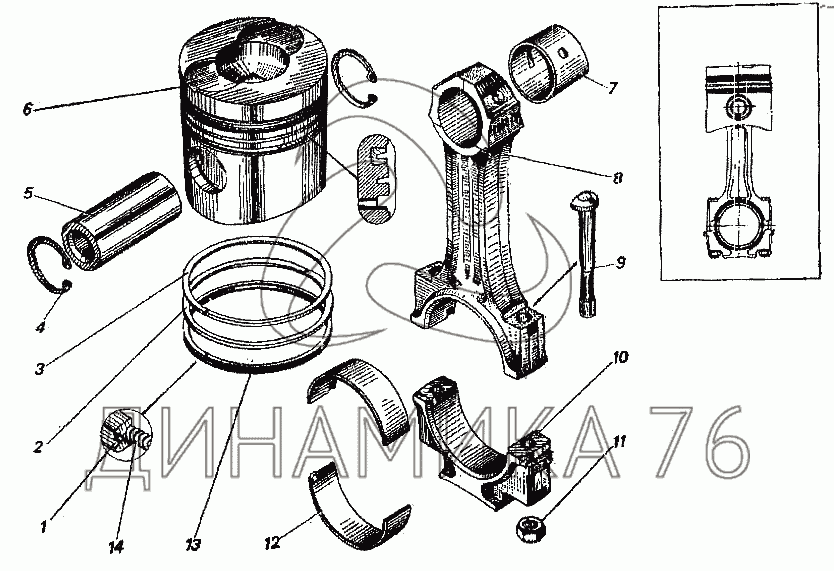 6
7
8
5
9
4
3
10
2
11
1
14
13
12
ДИНАМИКА 76