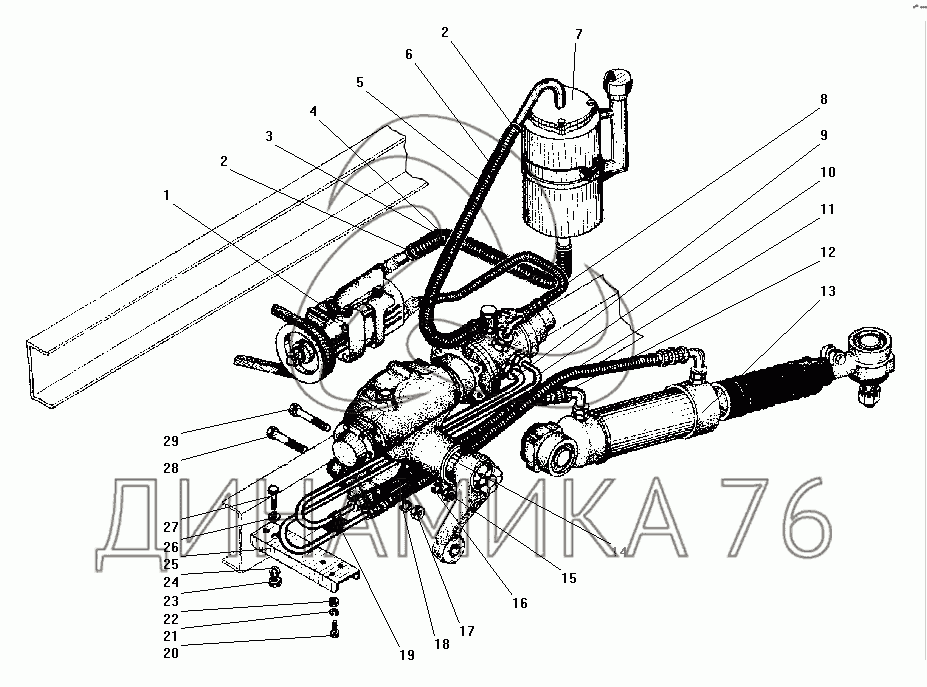 2
7
6
5
4
3
2
1
8
9
10
11
12
13
29
28
27
26
25
24
23
22
21
20
19
18
17
16
15
14
ДИНАМИКА 76