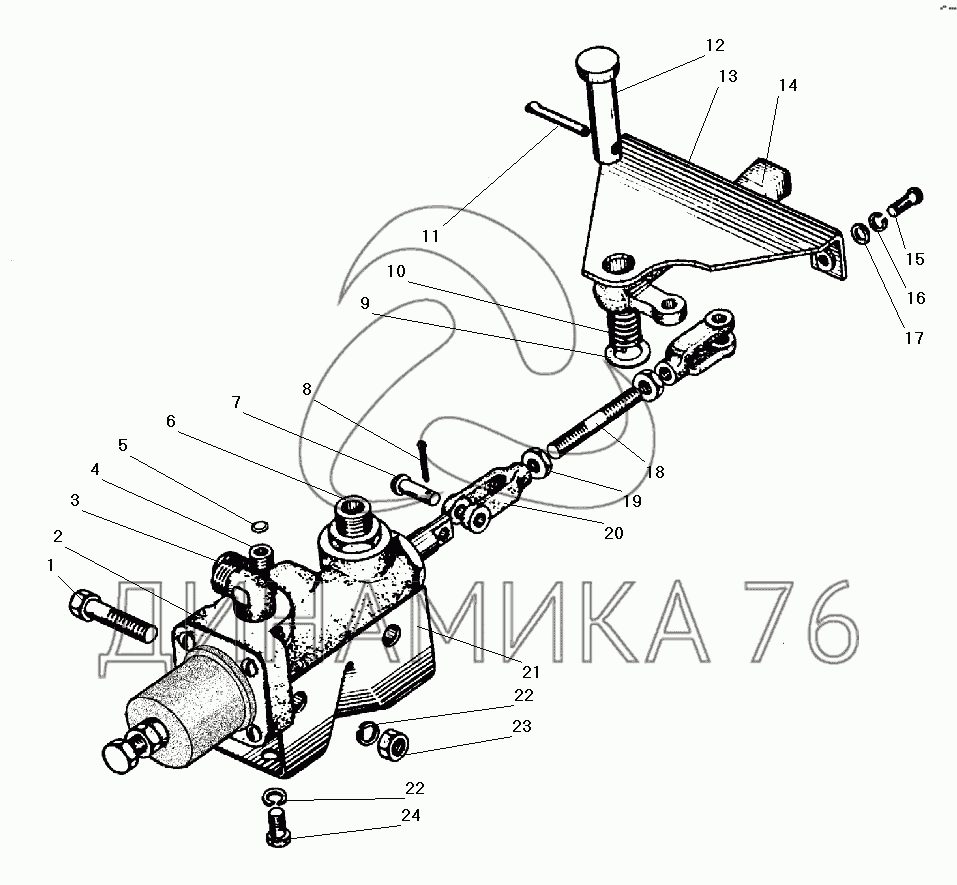 12
13
14
11
15
16
17
10
9
8
7
6
5
4
3
2
1
18
19
20
21
22
23
22
24
ДИНАМИКА 76